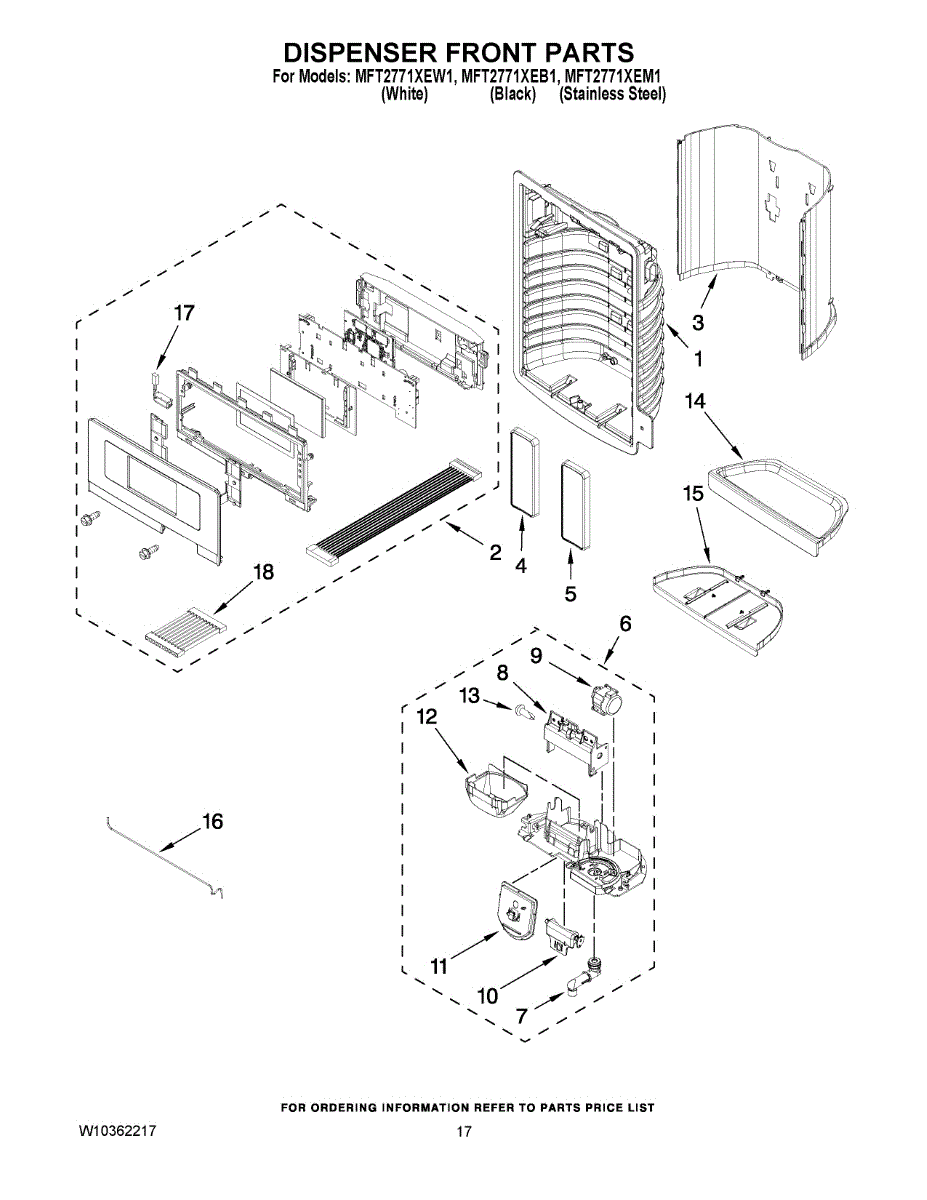 DISPENSER FRONT PARTS
For Models: MFT2771XEW1, MFT2771XEB1, MFT2771XEM1
(White) (Black) (Stainless Steel)

17
3
1
14
15
2
4
5
18
6
9
8
13
12
16
11
10
7

FOR ORDERING INFORMATION REFER TO PARTS PRICE LIST
W10362217
17