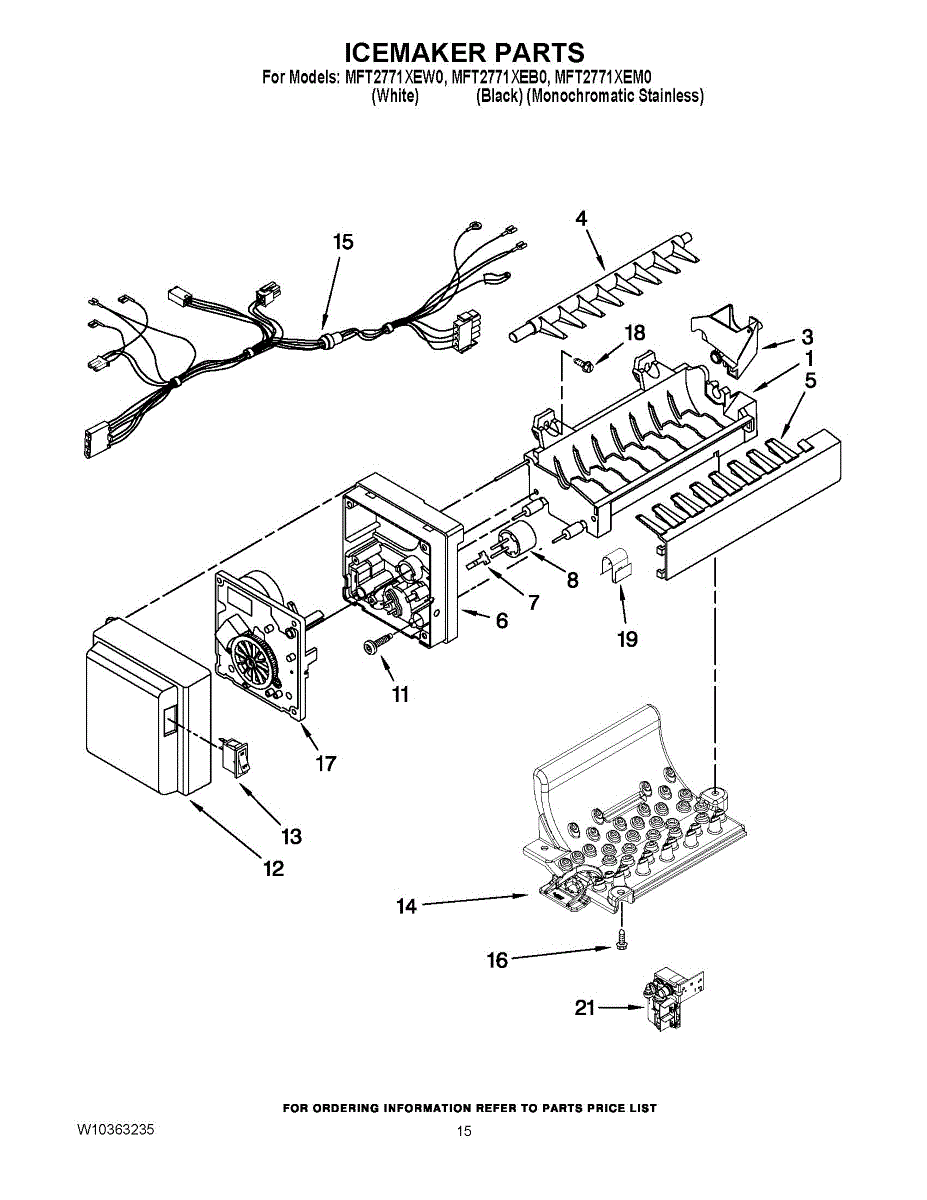 ICEMAKER PARTS
For Models: MFT2771XEW0, MFT2771XEB0, MFT2771XEM0
(White) (Black) (Monochromatic Stainless)

15
4
18
3
1
5
8
7
6
19
11
17
13
12
14
16
21

FOR ORDERING INFORMATION REFER TO PARTS PRICE LIST

W10363235

15