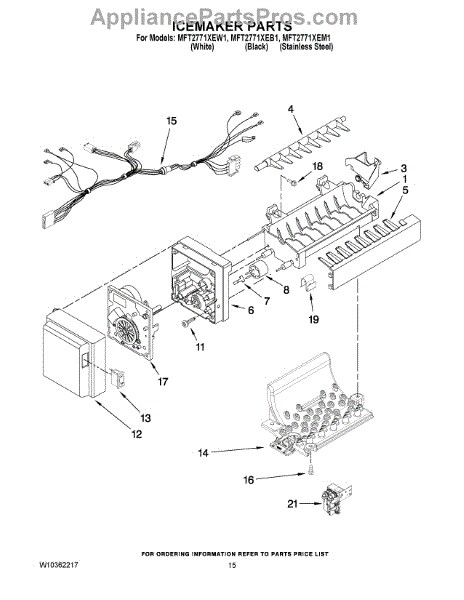 AppliancePartsPros.com

ICEMAKER PARTS

For Models: MFT2771XEW1, MFT2771XEB1, MFT2771XEM1
(White) (Black) (Stainless Steel)

15
4
18
3
1
5
8
7
6
19
11
17
13
12
14
16
21

FOR ORDERING INFORMATION REFER TO PARTS PRICE LIST

W10362217

15