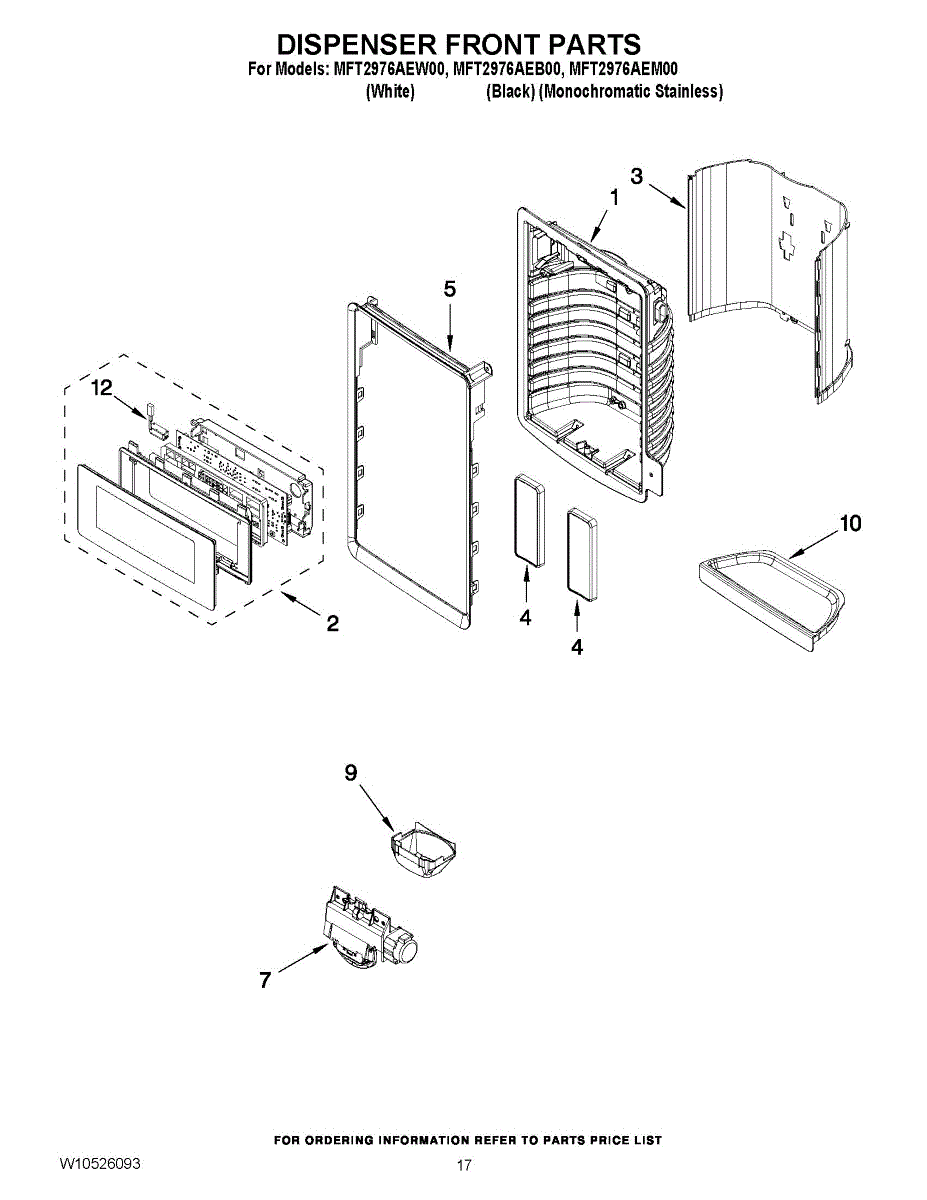 DISPENSER FRONT PARTS

For Models: MFT2976AEW00, MFT2976AEB00, MFT2976AEM00
(White) (Black) (Monochromatic Stainless)

3

1

5

12

10

2

4

4

9

7

FOR ORDERING INFORMATION REFER TO PARTS PRICE LIST

W10526093

17