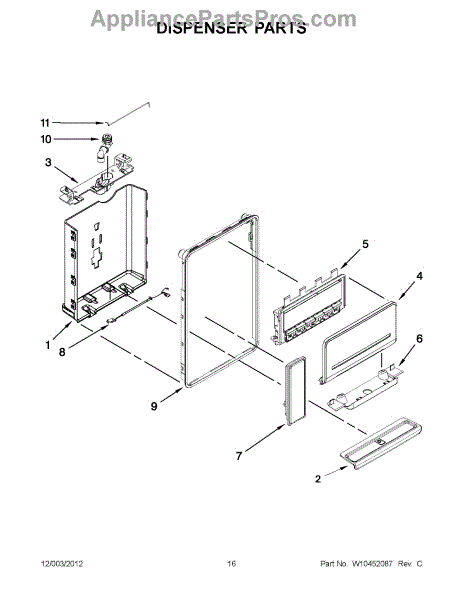 AppliancePartsPros.com
DISPENSER PARTS

11
10
3
5
4
6
1
8
9
7
2

12/003/2012 16 Part No. W10452087 Rev. C