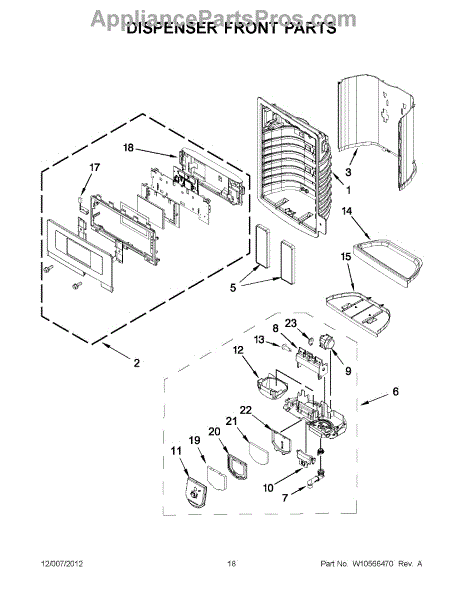 AppliancePartsPros.com
DISPENSER FRONT PARTS

18
17
3
1
14
15
5
2
23
8
13
9
12
6
22
21
20
19
11
10
7

12/007/2012
16
Part No. W10566470 Rev. A