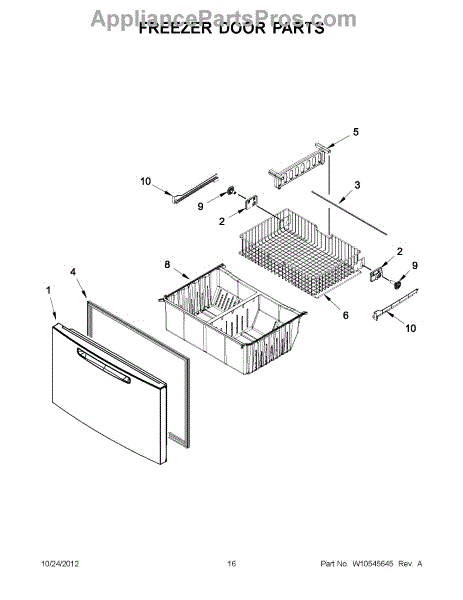 AppliancePartsPros.com

FREEZER DOOR PARTS

5

10

3

9

2

2

9

8

4

1

6

10

10/24/2012

16

Part No. W10545645 Rev. A