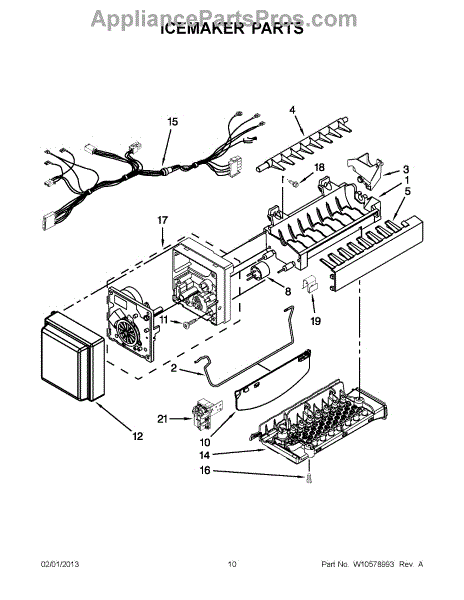 AppliancePartsPros.com
ICEMAKER PARTS

15
4
18
3
1
5
17
8
19
11
2
21
10
12
14
16

02/01/2013
10
Part No. W10578993 Rev. A