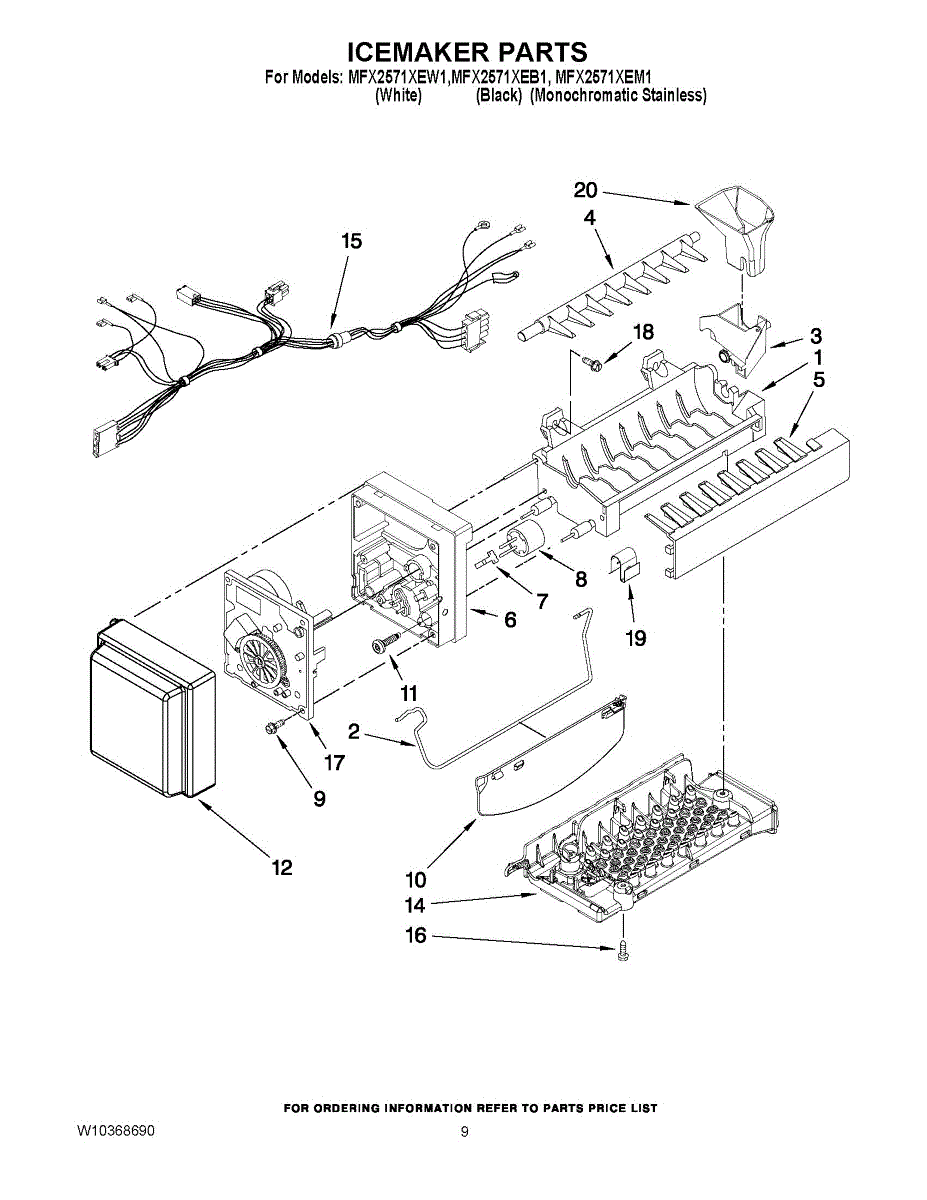 ICEMAKER PARTS
For Models: MFX2571XEW1,MFX2571XEB1, MFX2571XEM1
(White) (Black) (Monochromatic Stainless)

20
4
15
18
3
1
5
8
7
6
19
11
2
17
9
12
10
14
16

FOR ORDERING INFORMATION REFER TO PARTS PRICE LIST

W10368690

9