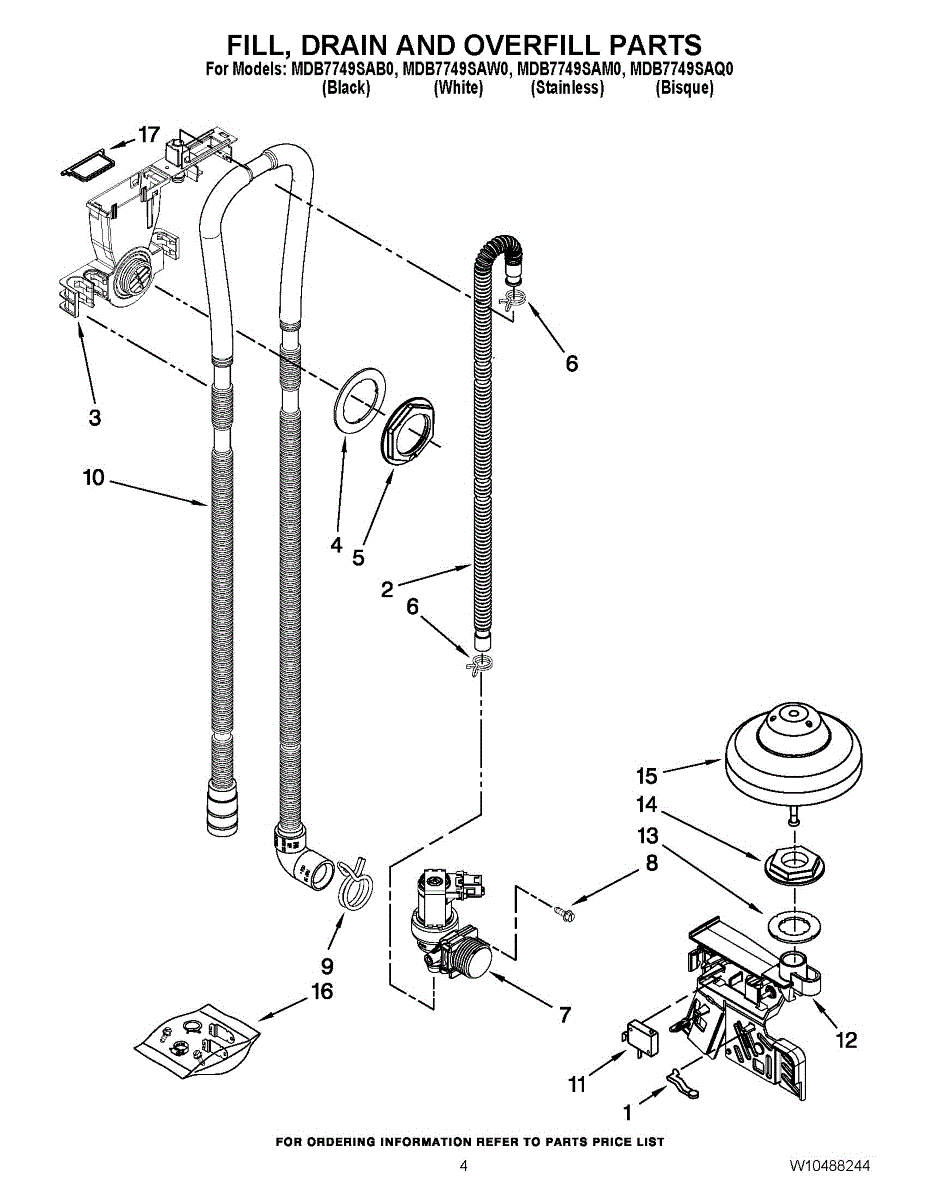 FILL, DRAIN AND OVERFILL PARTS
For Models: MDB7749SAB0, MDB7749SAW0, MDB7749SAM0, MDB7749SAQ0
(Black) (White) (Stainless) (Bisque)

17
6
3
10
4
5
2
6
15
14
13
8
9
16
7
12
11
1

FOR ORDERING INFORMATION REFER TO PARTS PRICE LIST
4
W10488244