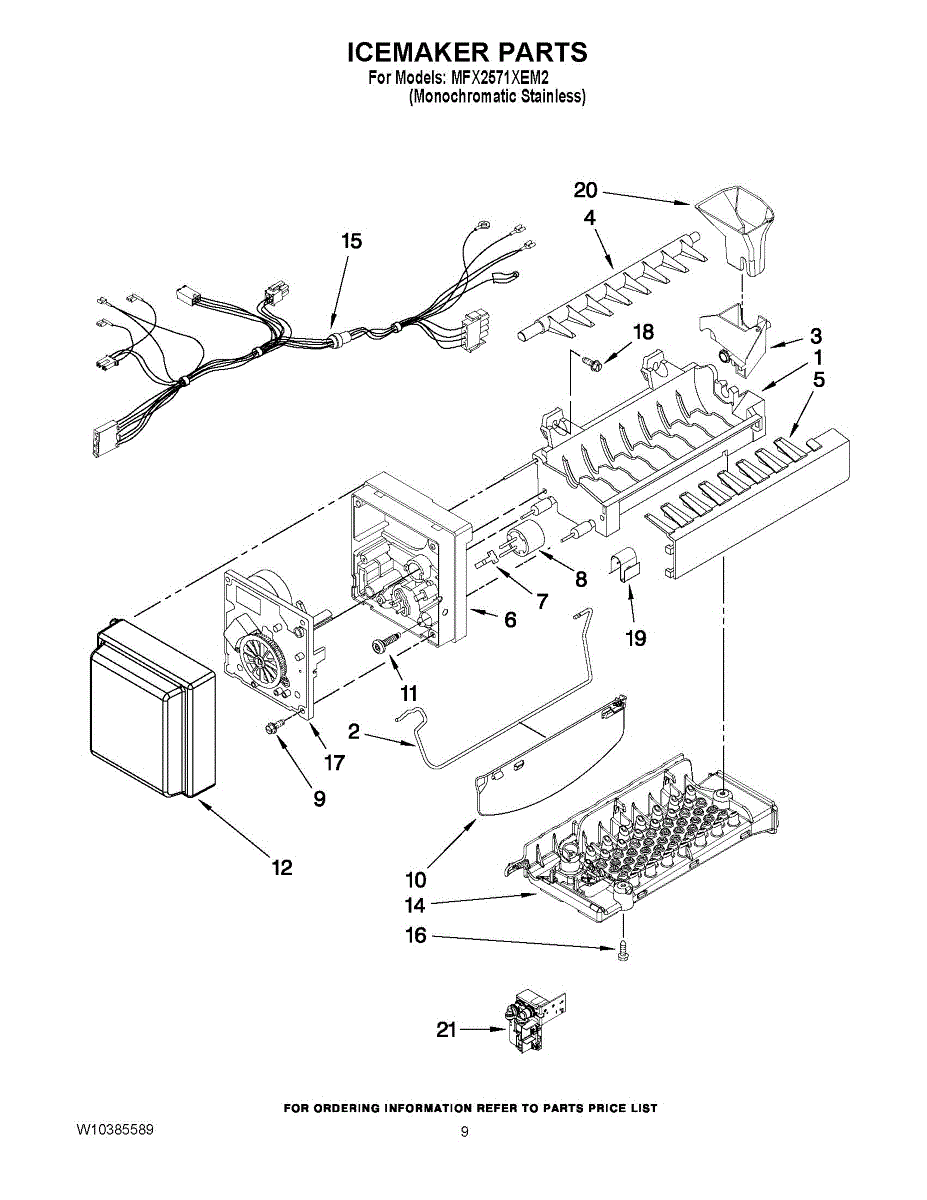 ICEMAKER PARTS
For Models: MFX2571XEM2
(Monochromatic Stainless)

20
4
15
18
3
1
5
8
7
6
19
11
2
17
9
12
10
14
16
21

FOR ORDERING INFORMATION REFER TO PARTS PRICE LIST

W10385589

9