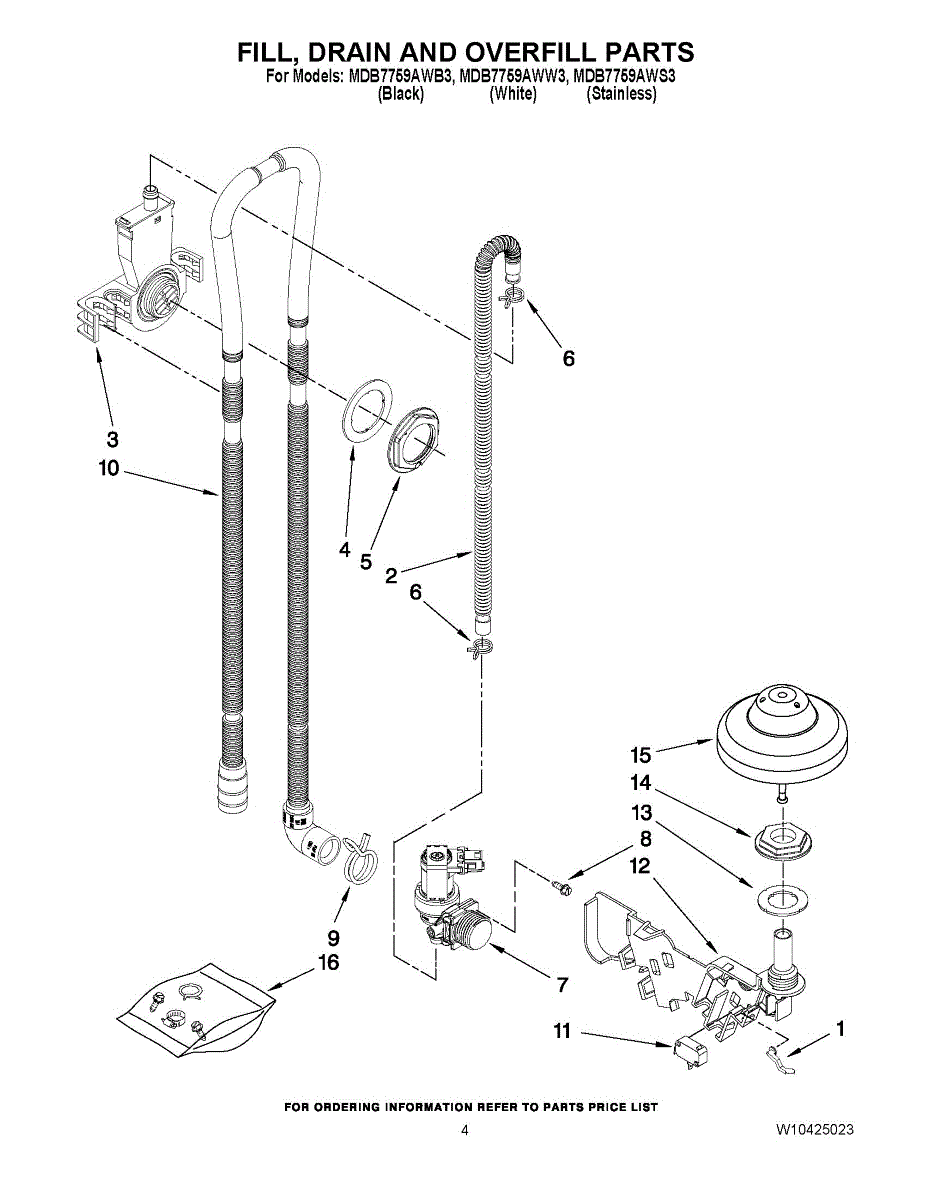 FILL, DRAIN AND OVERFILL PARTS
For Models: MDB7759AWB3, MDB7759AWW3, MDB7759AWS3
(Black) (White) (Stainless)

6
3
10
4
5
2
6
15
14
13
8
12
9
16
7
11
1

FOR ORDERING INFORMATION REFER TO PARTS PRICE LIST
4
W10425023