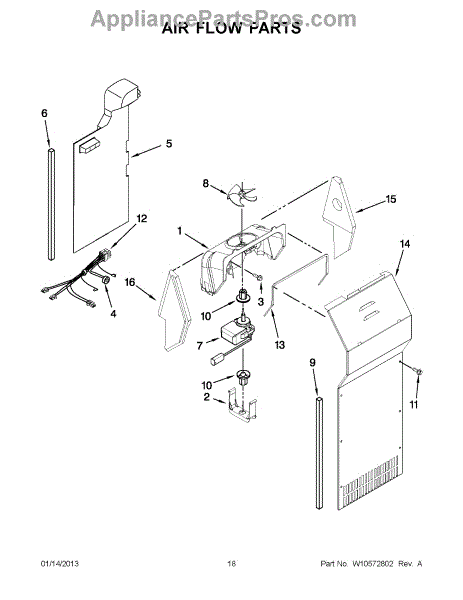 AppliancePartsPros.com

AIR FLOW PARTS

6
5
8
15
12
1
14
16
4
3
10
7
13
9
10
2
11

01/14/2013 18 Part No. W10572802 Rev. A