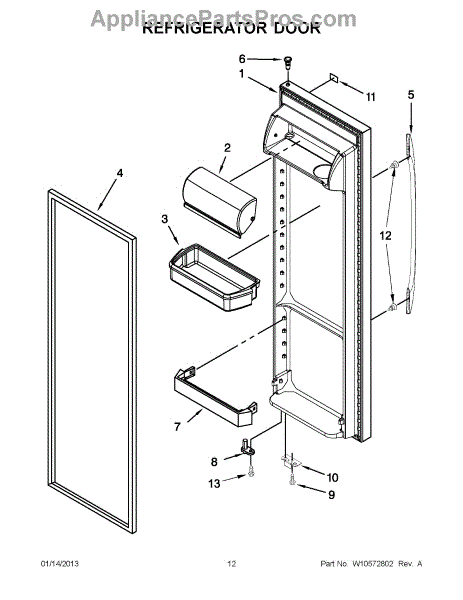 AppliancePartsPros.com
REFRIGERATOR DOOR

6
1
11
5
2
4
3
12
7
8
10
13
9

01/14/2013

12

Part No. W10572802 Rev. A