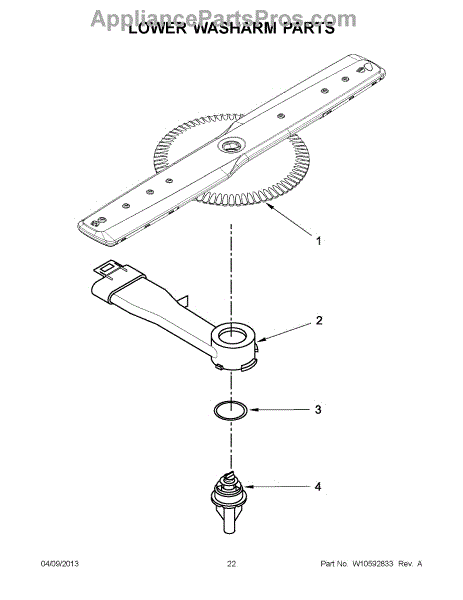 AppliancePartsPros.com
LOWER WASHARM PARTS

1

2

3

4

04/09/2013 22 Part No. W10592833 Rev. A