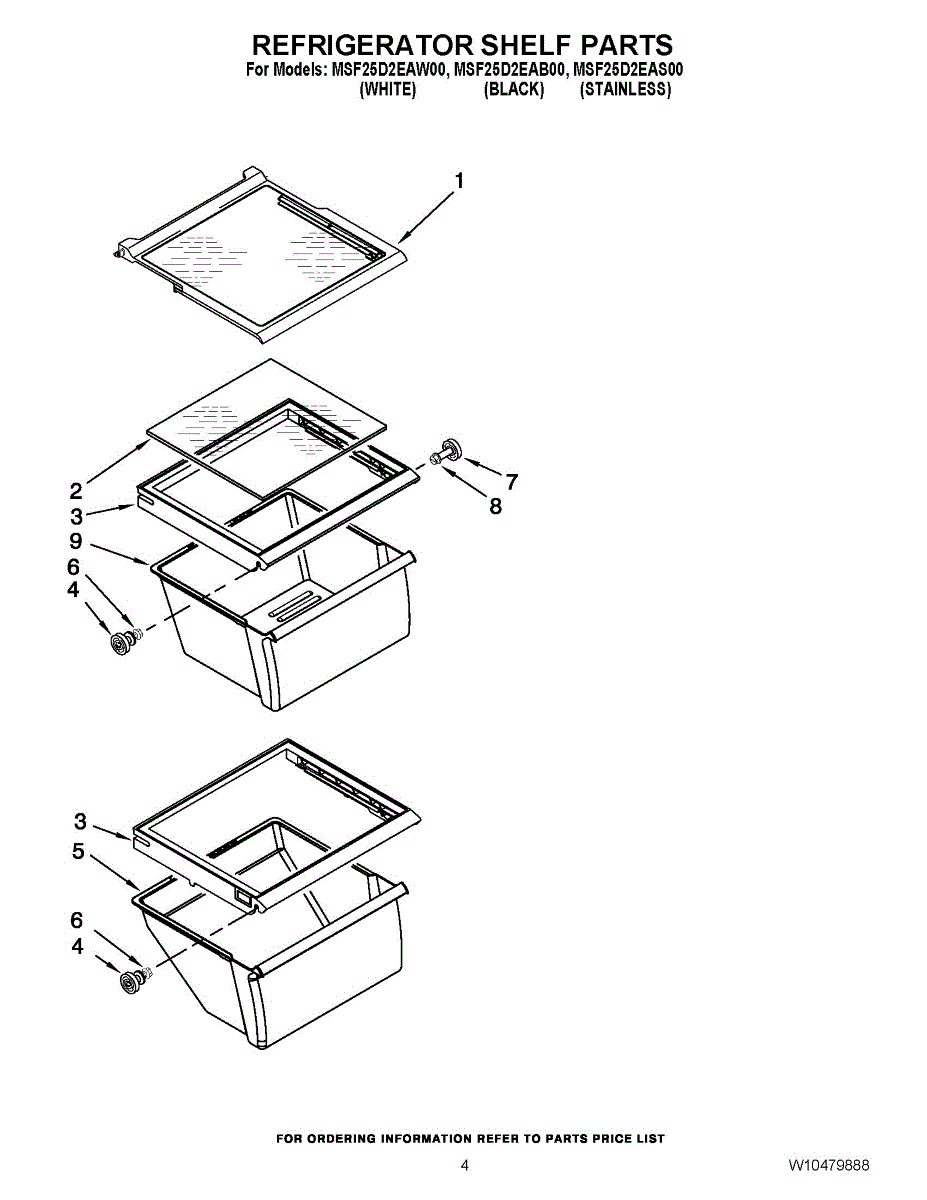 REFRIGERATOR SHELF PARTS

For Models: MSF25D2EAW00, MSF25D2EAB00, MSF25D2EAS00
(WHITE) (BLACK) (STAINLESS)

1

2

3

9

6

4

7

8

3

5

6

4

FOR ORDERING INFORMATION REFER TO PARTS PRICE LIST

4

W10479888