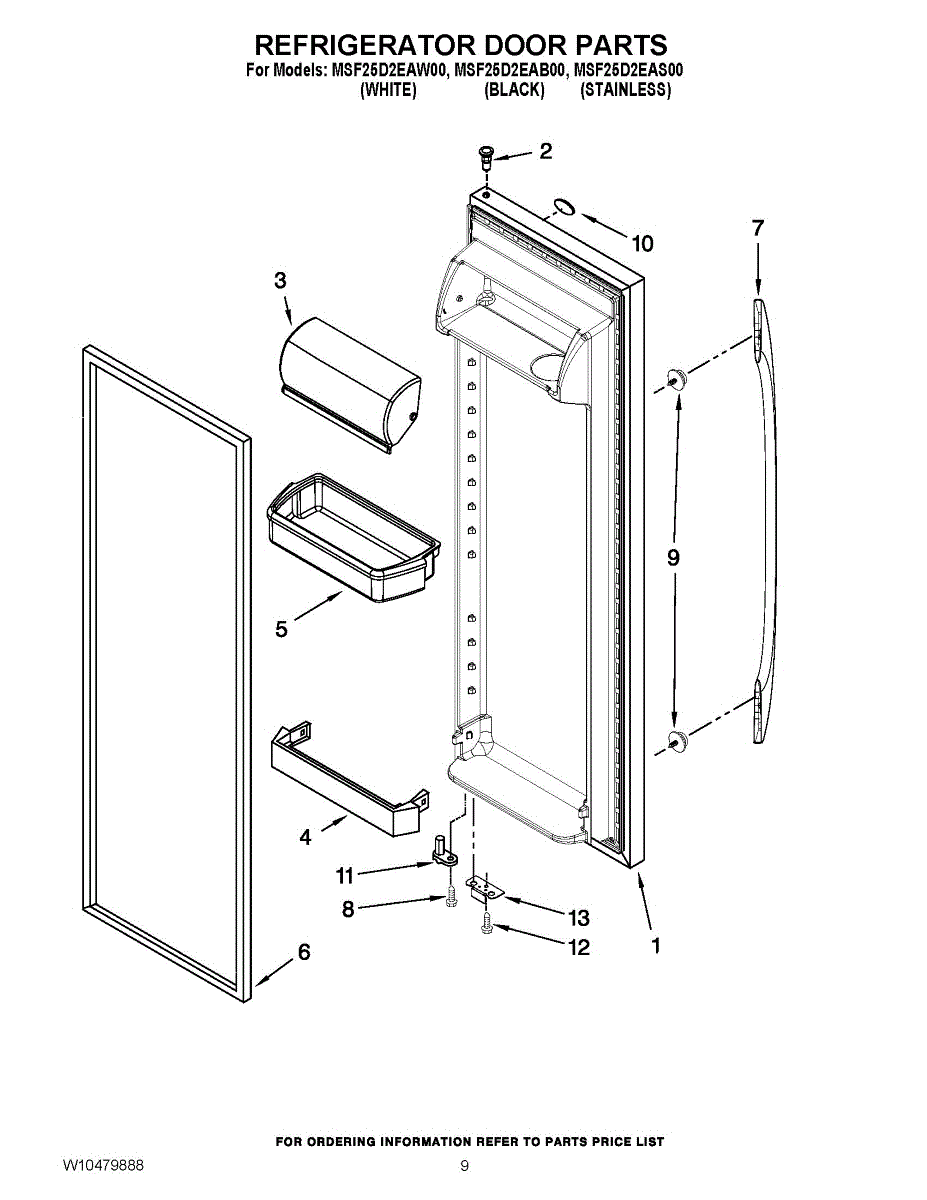 REFRIGERATOR DOOR PARTS
For Models: MSF25D2EAW00, MSF25D2EAB00, MSF25D2EAS00
(WHITE) (BLACK) (STAINLESS)

2
10
7
3
9
5
4
11
8
13
12
1
6

FOR ORDERING INFORMATION REFER TO PARTS PRICE LIST

W10479888
9