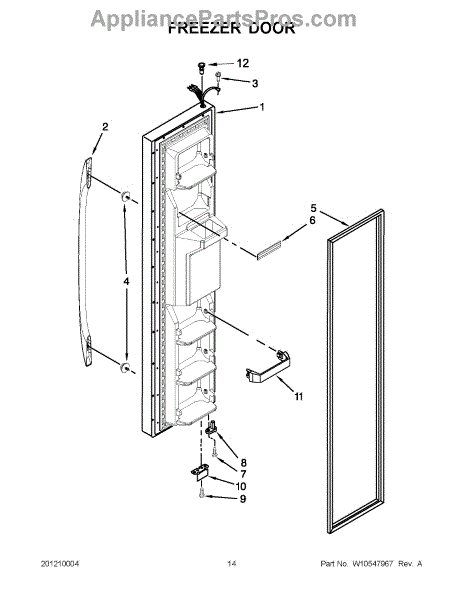 AppliancePartsPros.com
FREEZER DOOR

12
3
1
2
5
6
4
11
8
7
10
9

201210004
14
Part No. W10547967 Rev. A