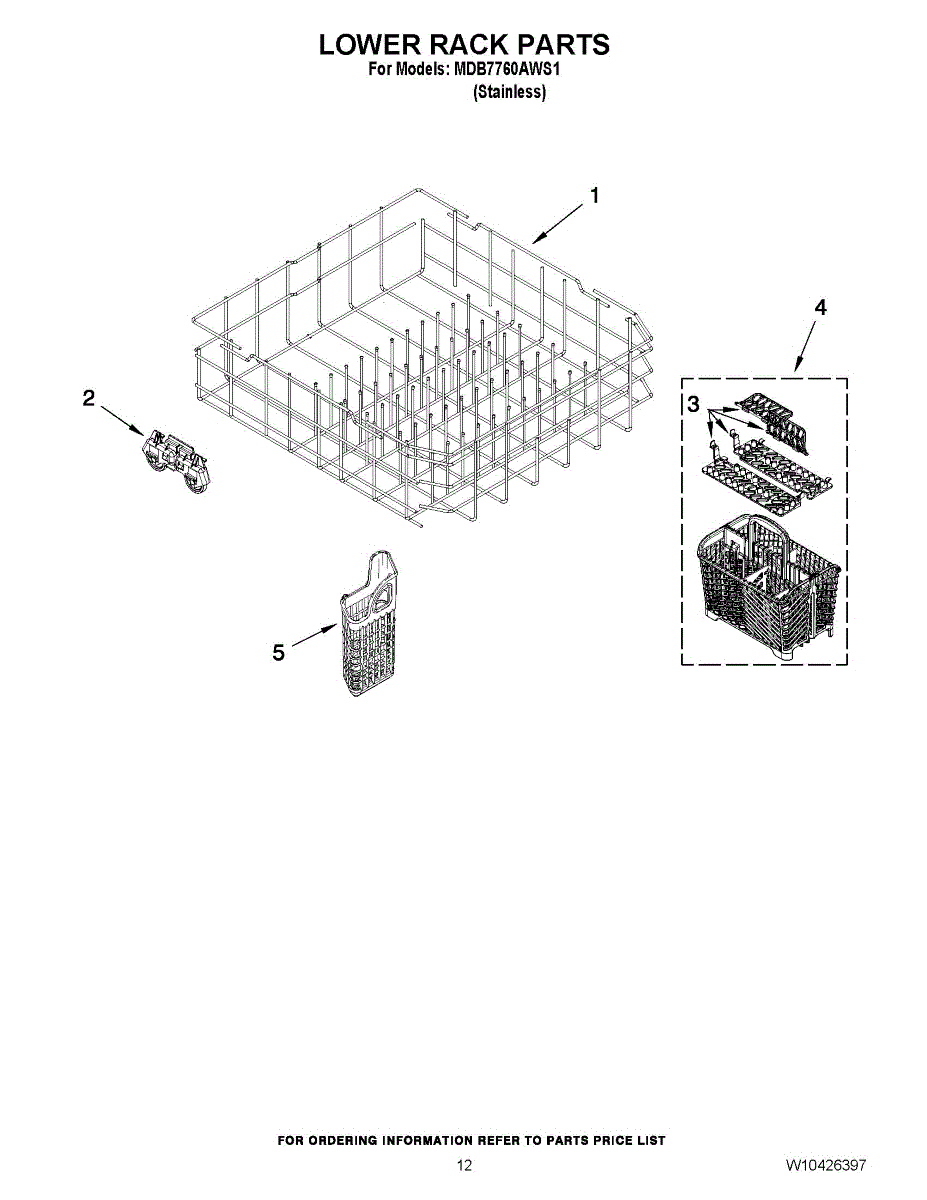 LOWER RACK PARTS
For Models: MDB7760AWS1
(Stainless)

1

4

2

3

5

FOR ORDERING INFORMATION REFER TO PARTS PRICE LIST

12

W10426397