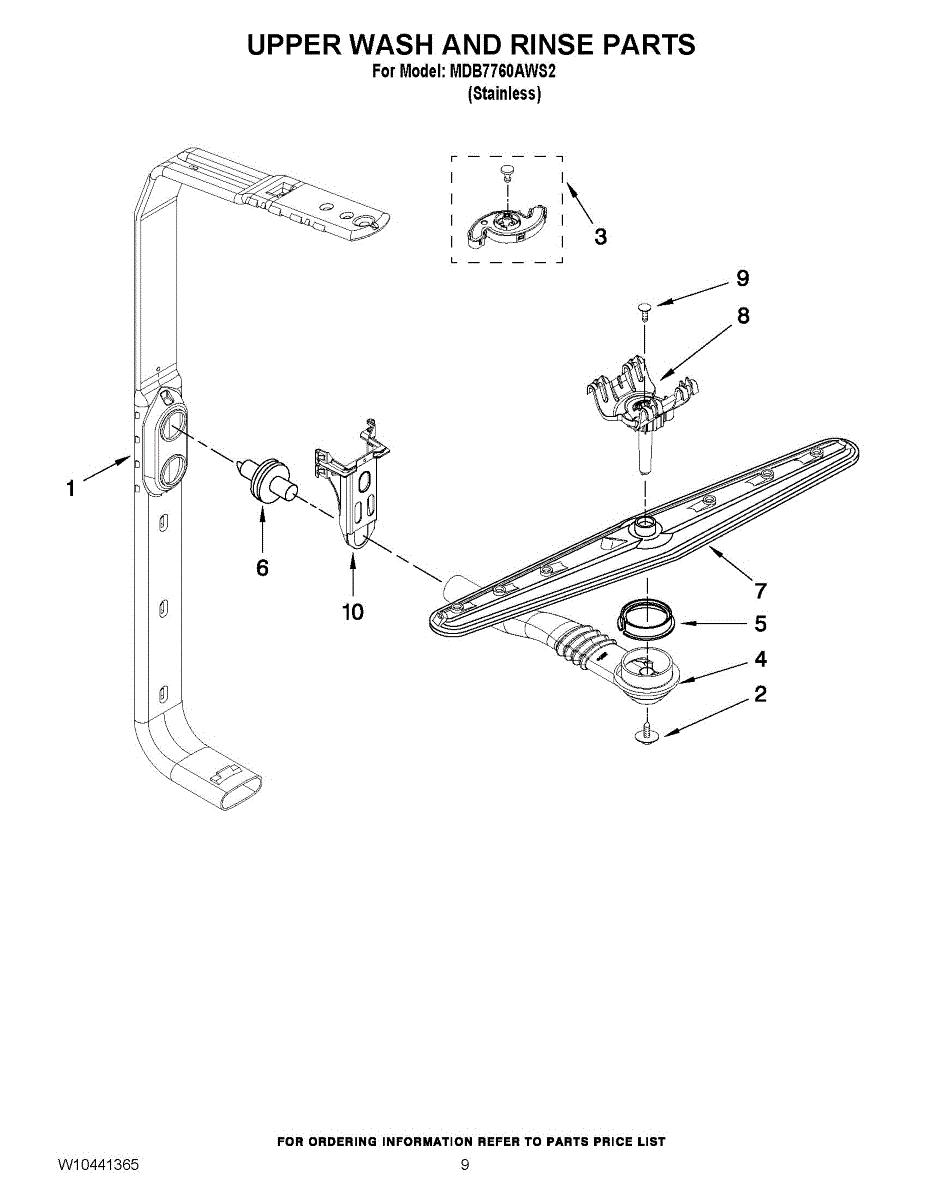 UPPER WASH AND RINSE PARTS
For Model: MDB7760AWS2
(Stainless)

3

9

8

1

6

10

7

5

4

2

FOR ORDERING INFORMATION REFER TO PARTS PRICE LIST

W10441365

9