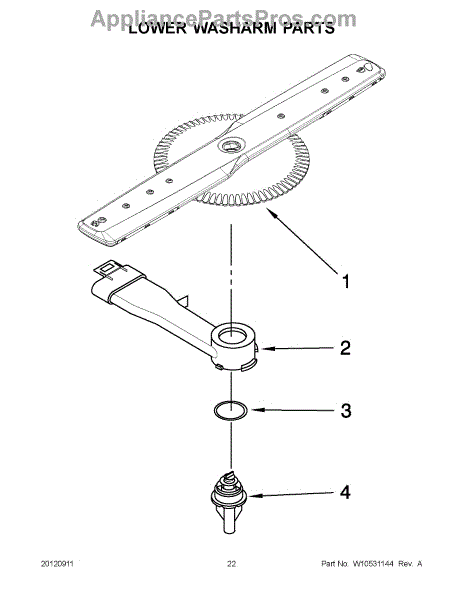 AppliancePartsPros.com
LOWER WASHARM PARTS

1

2

3

4

20120911 22 Part No. W10531144 Rev. A