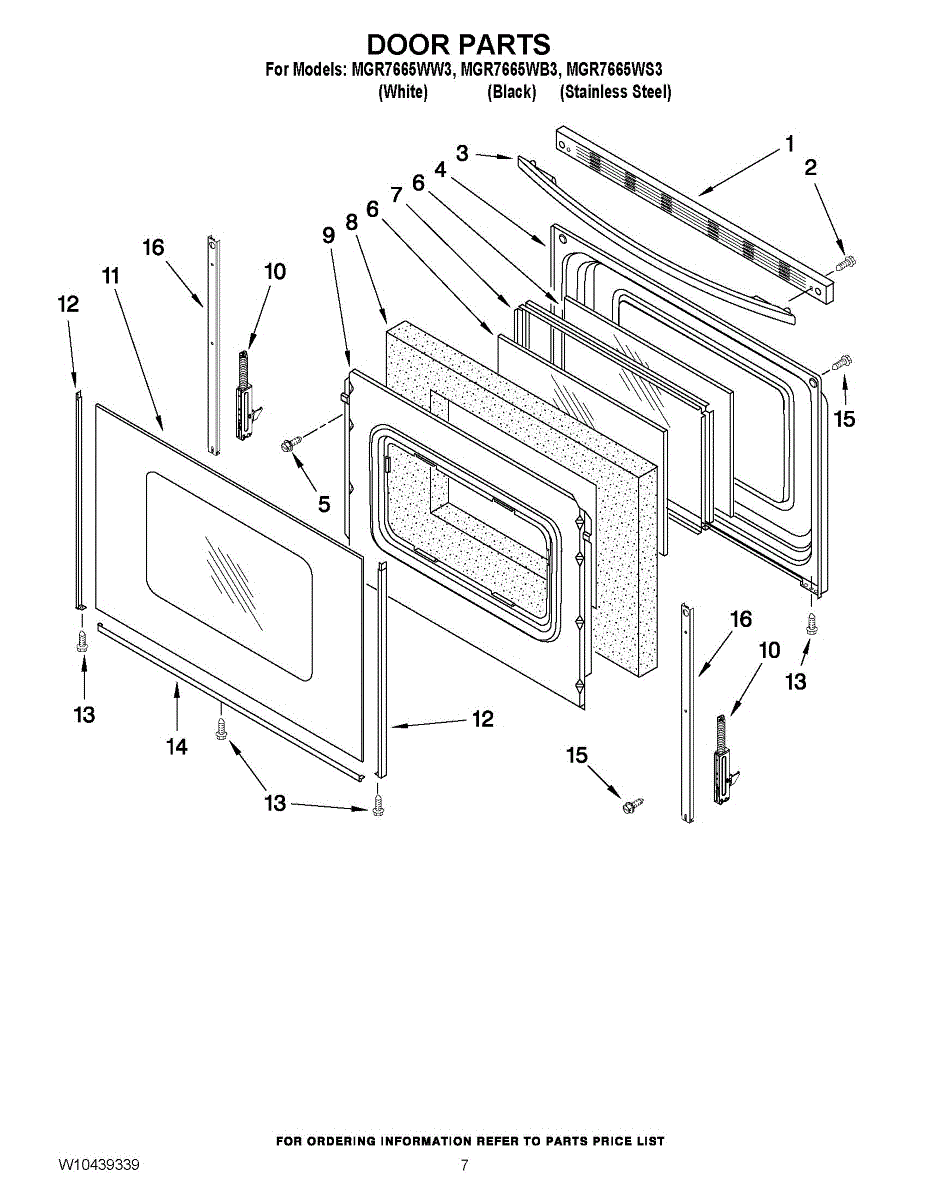 DOOR PARTS
For Models: MGR7665WW3, MGR7665WB3, MGR7665WS3
(White) (Black) (Stainless Steel)

3
1
2
4
6
7
6
8
9
16
10
11
12
15
5
16
10
13
13
14
12
15
13

FOR ORDERING INFORMATION REFER TO PARTS PRICE LIST

W10439339
7