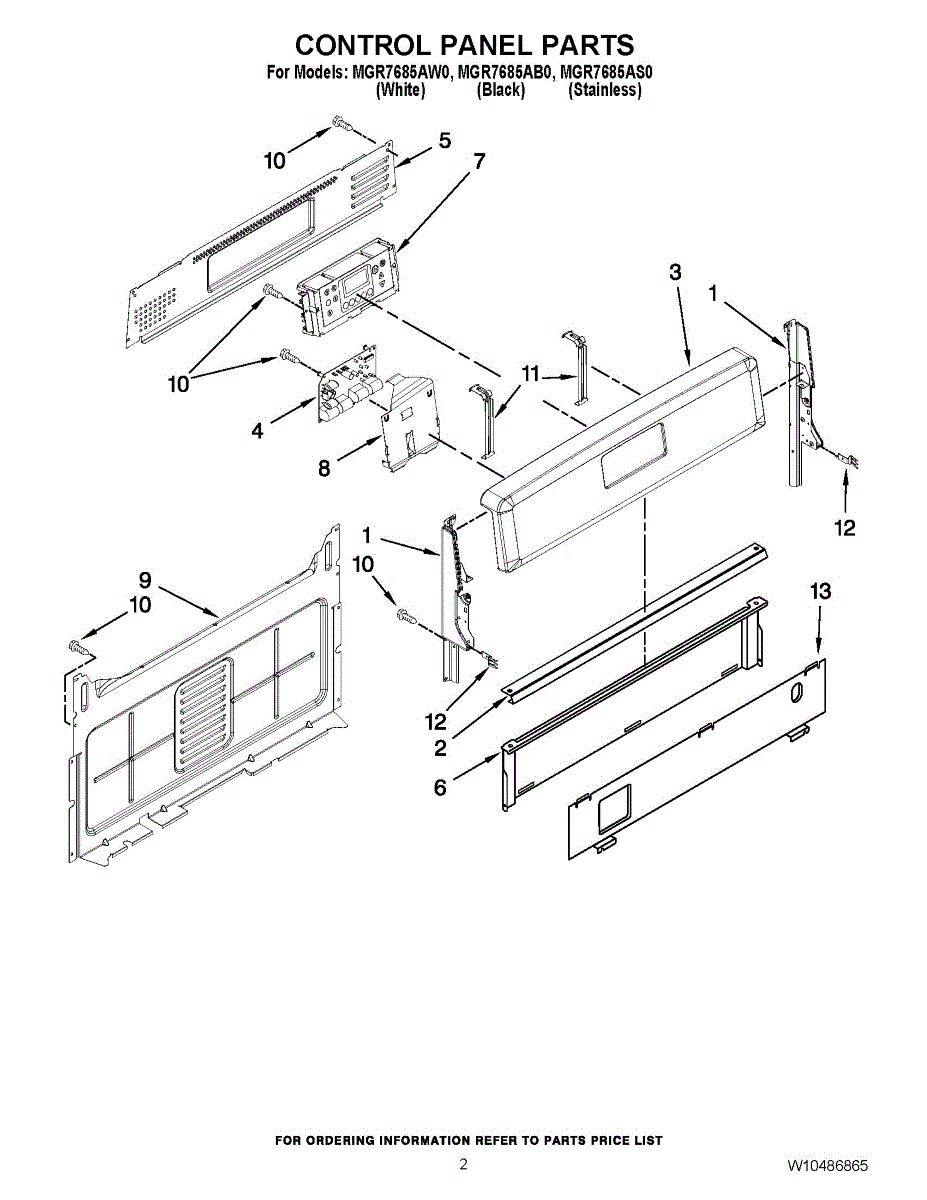 CONTROL PANEL PARTS
For Models: MGR7685AW0, MGR7685AB0, MGR7685AS0
(White) (Black) (Stainless)

10
5
7
3
1
10
11
4
8
12
1
9
10
10
13
12
2
6

FOR ORDERING INFORMATION REFER TO PARTS PRICE LIST
2
W10486865