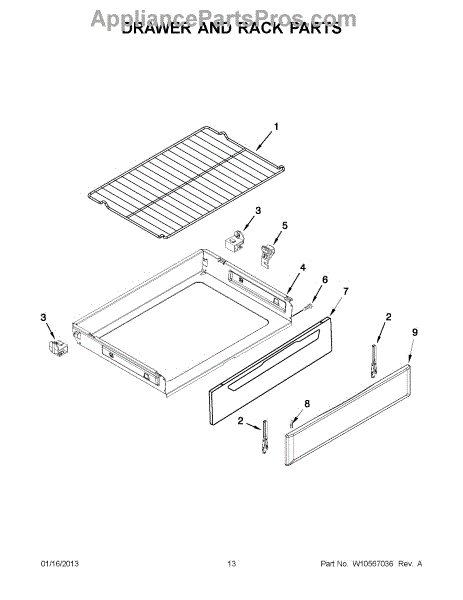 AppliancePartsPros.com
DRAWER AND RACK PARTS

1
3
5
4
6
7
3
2
9
8
2

01/16/2013 13 Part No. W10567036 Rev. A