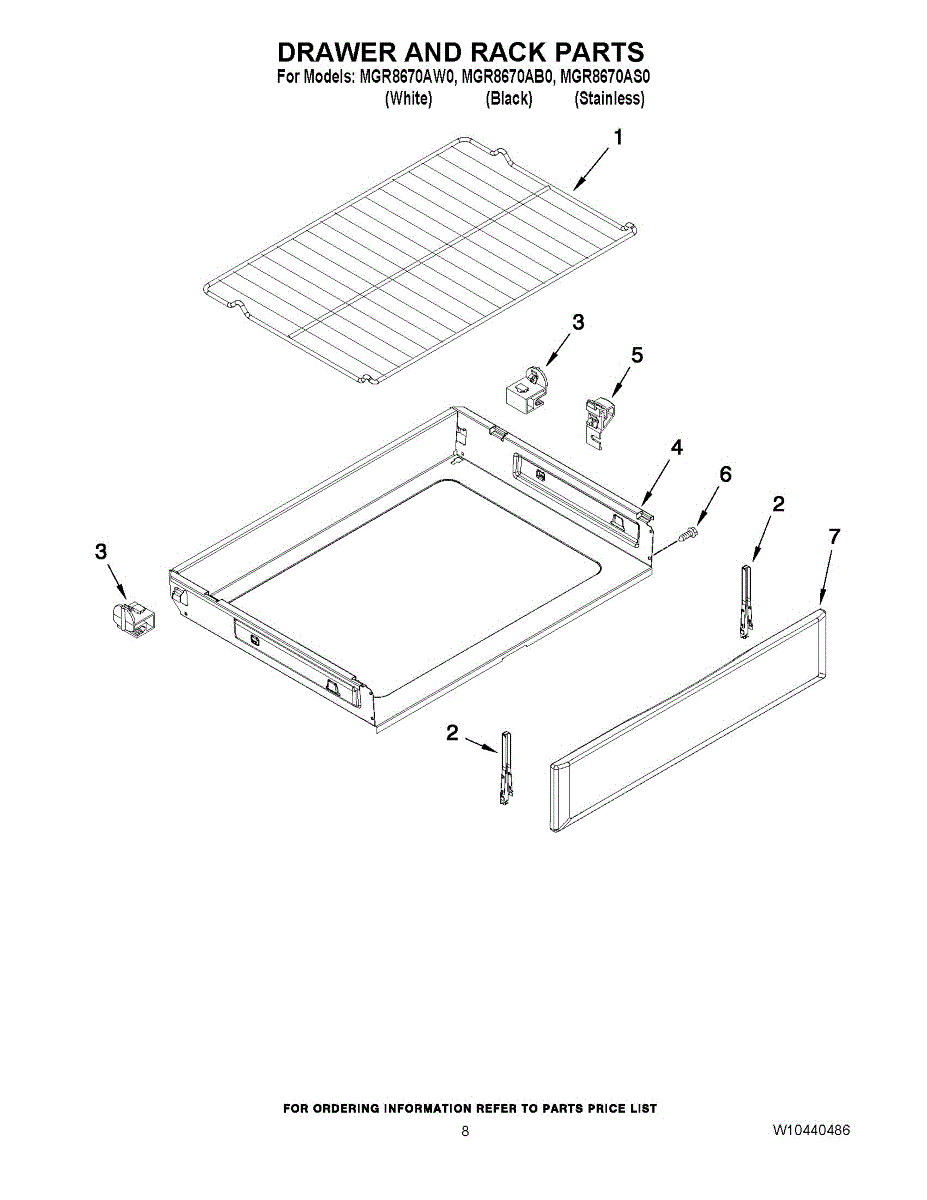 DRAWER AND RACK PARTS
For Models: MGR8670AW0, MGR8670AB0, MGR8670AS0
(White) (Black) (Stainless)

1

3

5

4

6

2

7

3

2

FOR ORDERING INFORMATION REFER TO PARTS PRICE LIST

8

W10440486