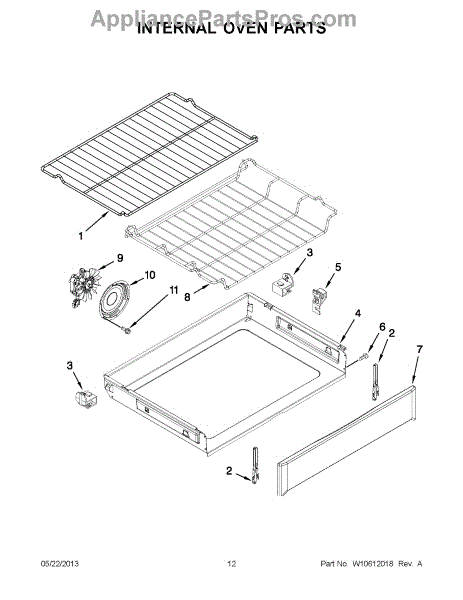 AppliancePartsPros.com
INTERNAL OVEN PARTS

1
9
10
11
8
3
5
4
6
2
7
3
2

05/22/2013
12
Part No. W10612018 Rev. A