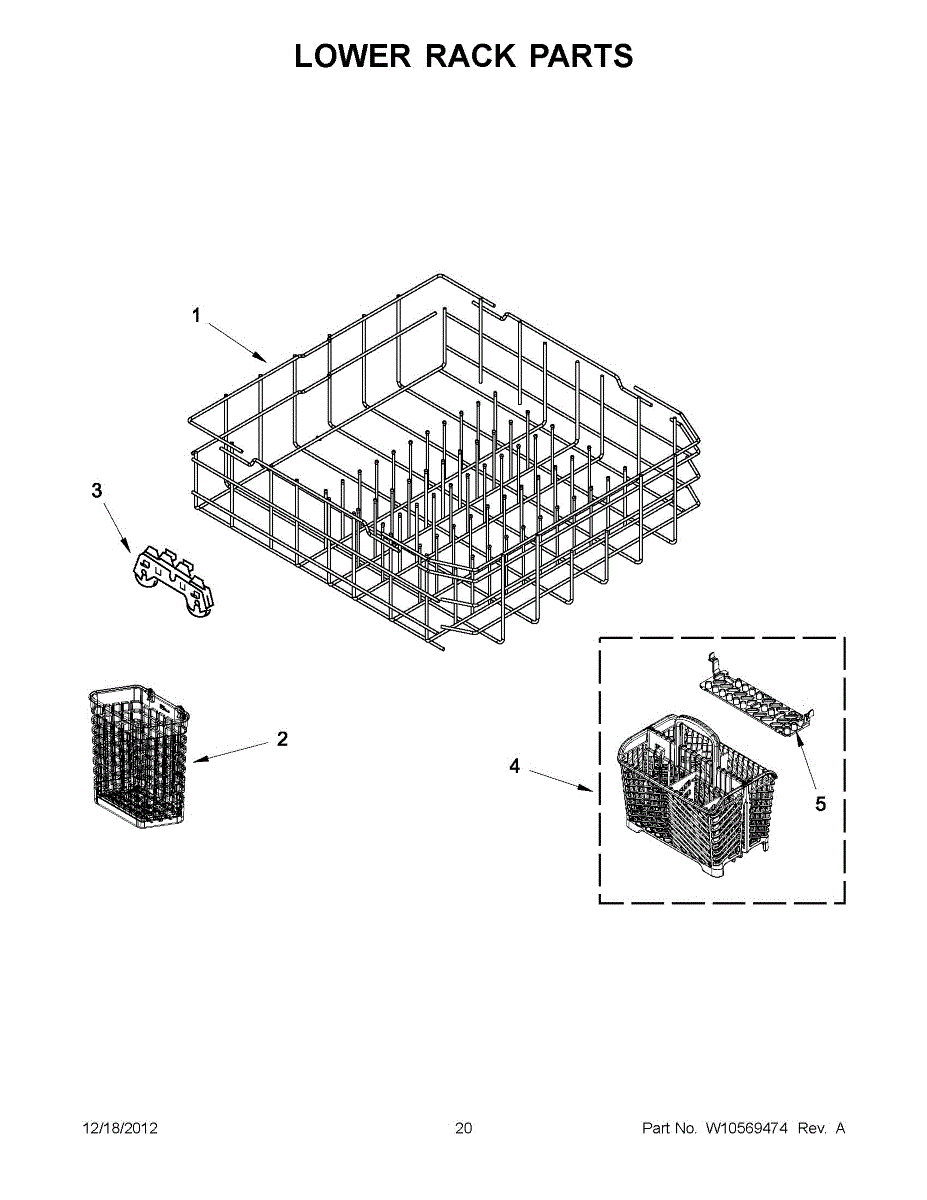 LOWER RACK PARTS

1

3

2

4

5

12/18/2012

20

Part No. W10569474 Rev. A