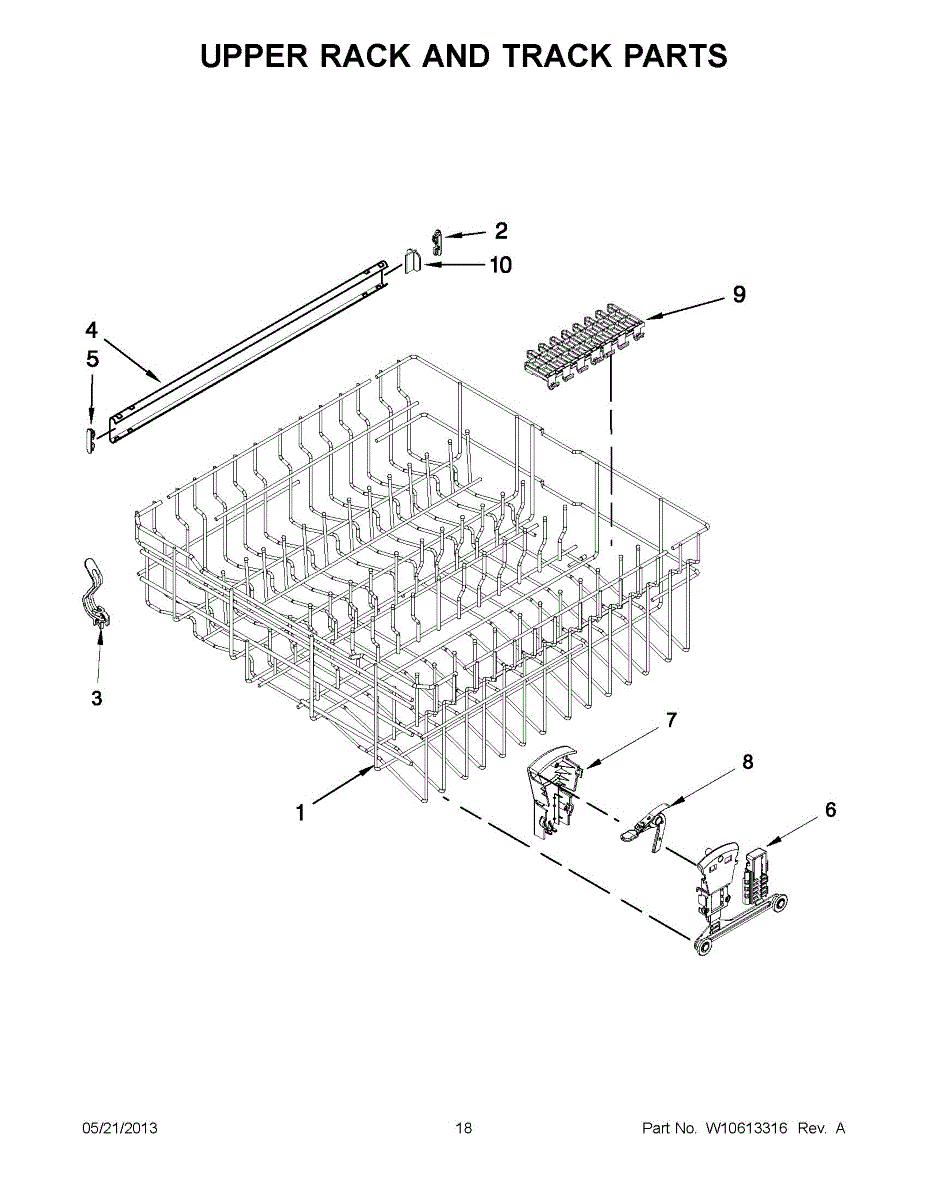 UPPER RACK AND TRACK PARTS

2
10
9
4
5
3
7
8
6
1

05/21/2013
18
Part No. W10613316 Rev. A