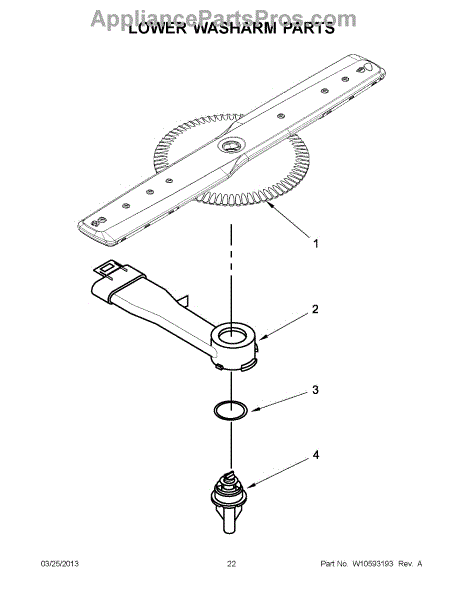 AppliancePartsPros.com

LOWER WASHARM PARTS

1

2

3

4

03/25/2013

22

Part No. W10593193 Rev. A