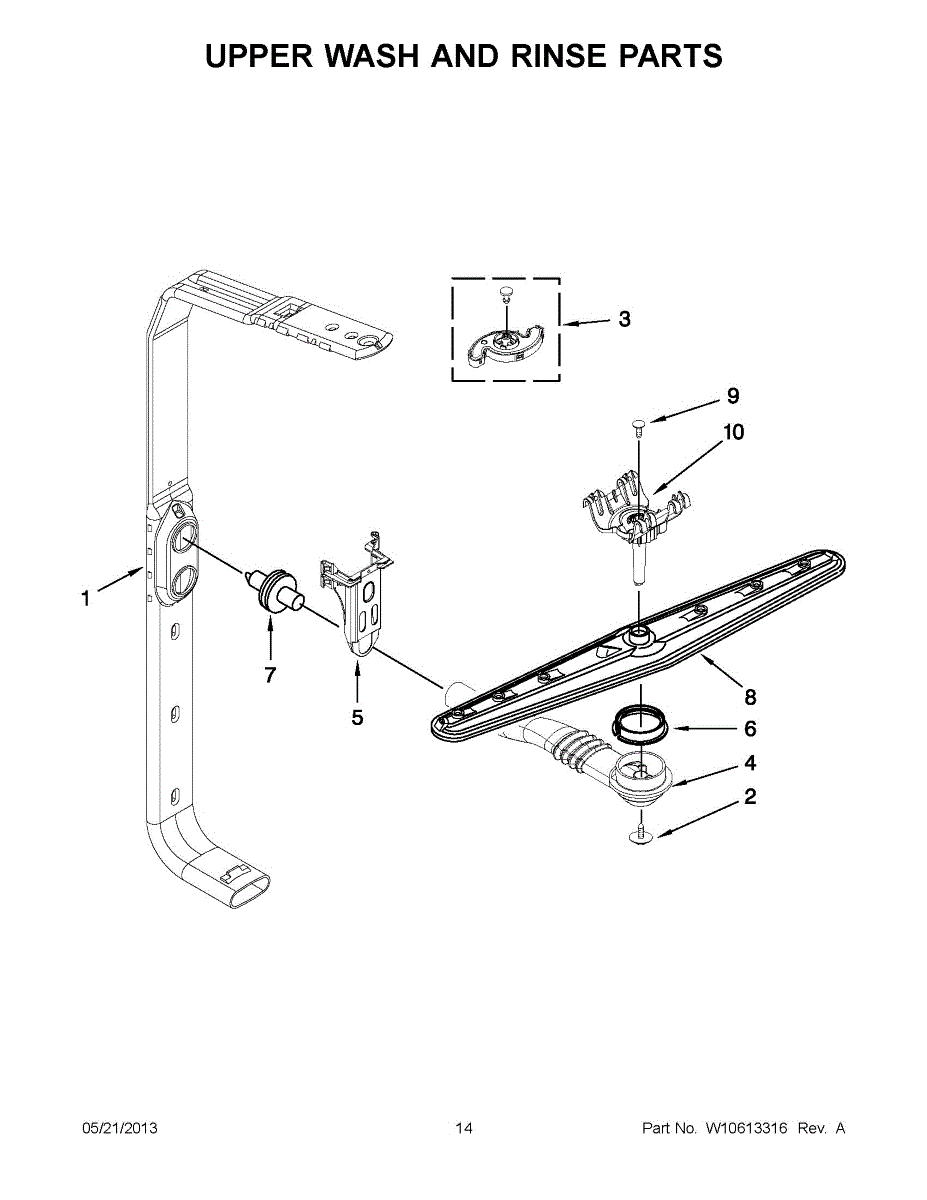 UPPER WASH AND RINSE PARTS

3

9

10

1

7

5

8

6

4

2

05/21/2013 14 Part No. W10613316 Rev. A