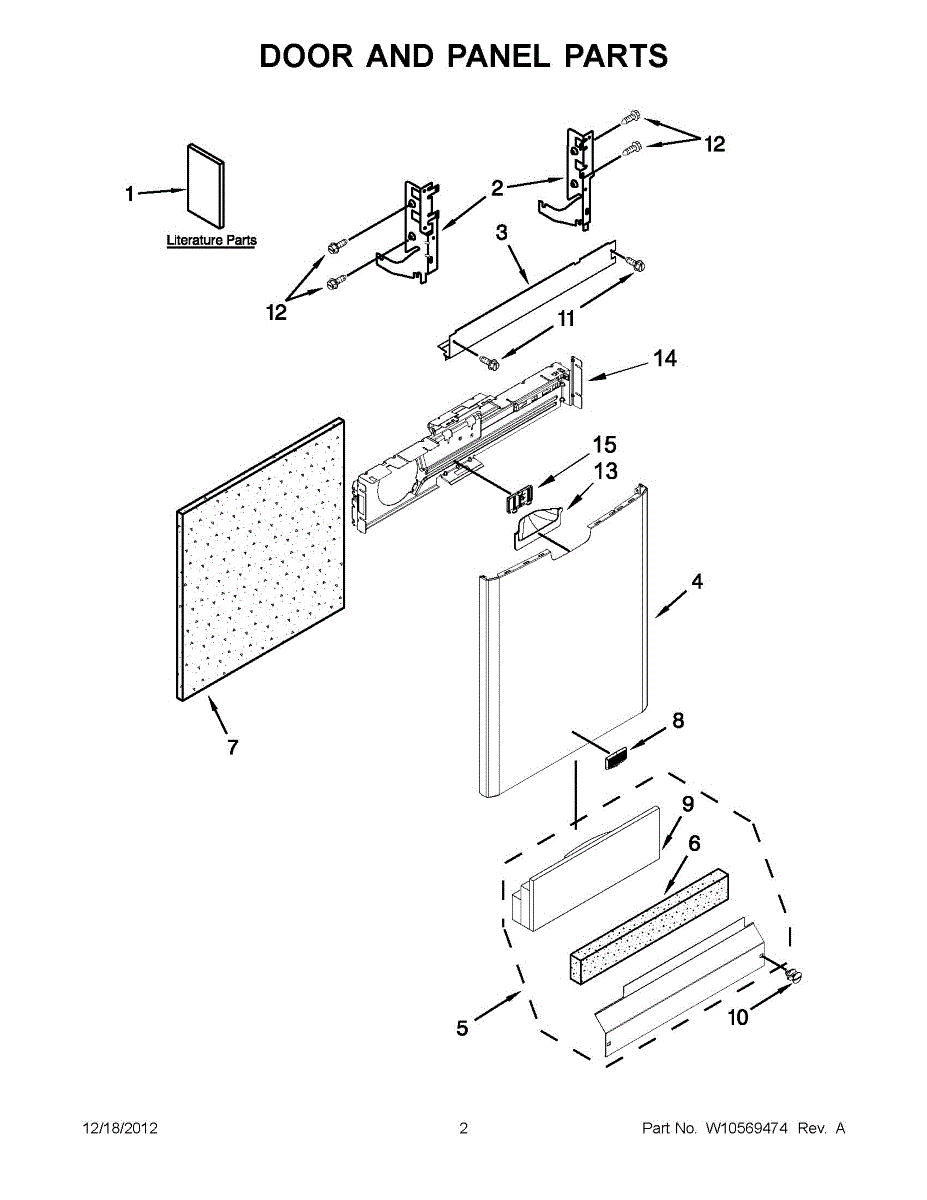 DOOR AND PANEL PARTS

1

Literature Parts

2

12

12

3

11

14

15

13

4

7

8

9

6

5

10

12/18/2012

2

Part No. W10569474 Rev. A