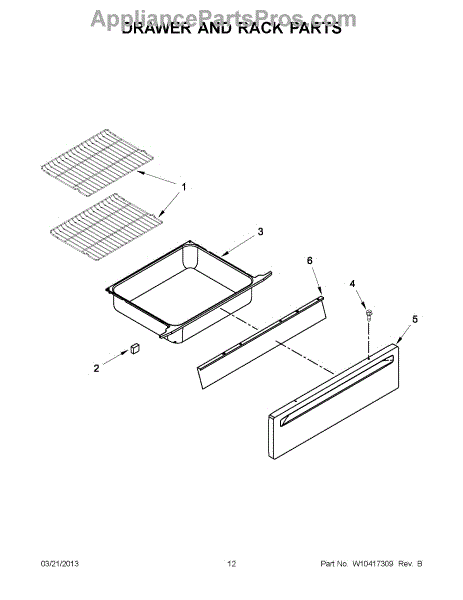 AppliancePartsPros.com
DRAWER AND RACK PARTS

1
3
6
4
5
2

03/21/2013
12
Part No. W10417309 Rev. B