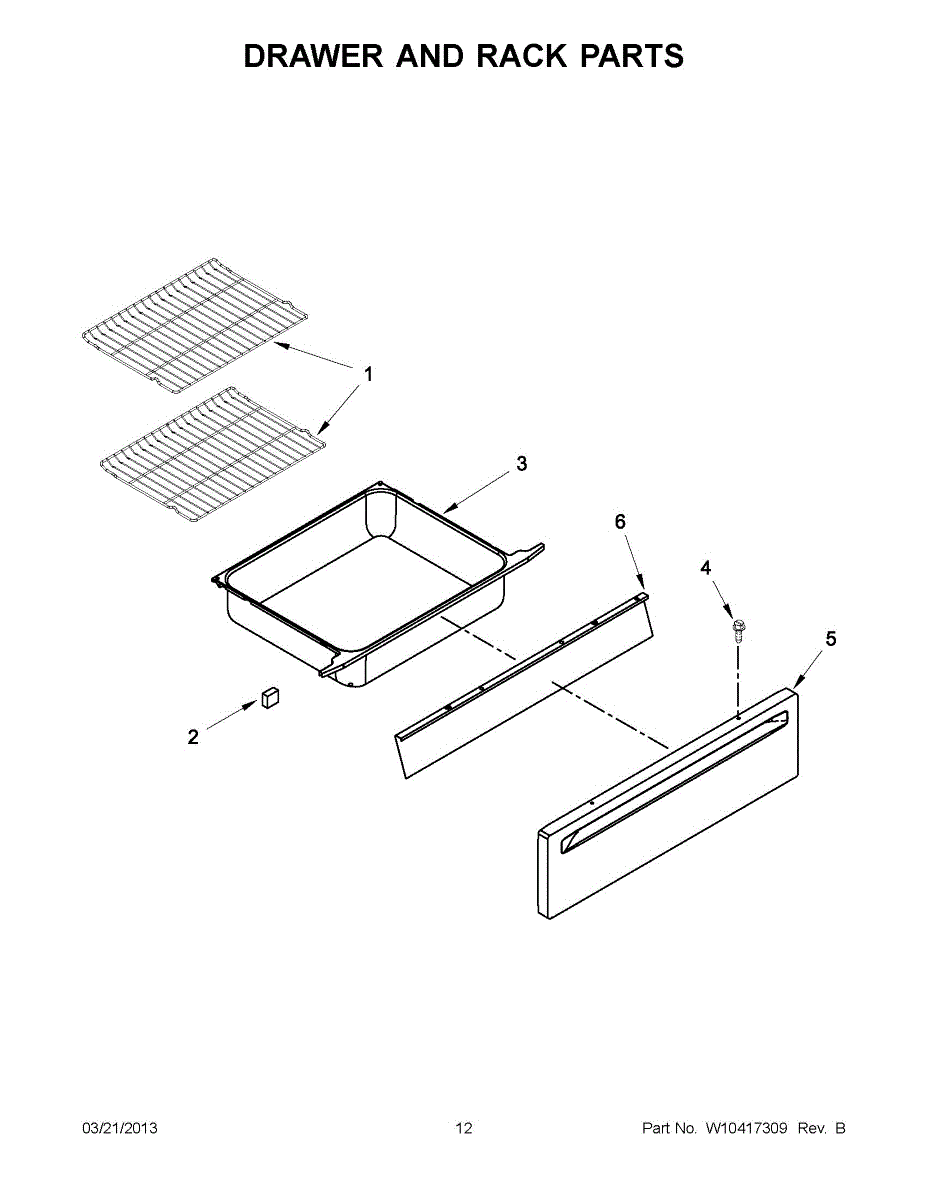 DRAWER AND RACK PARTS

1

3

6

4

5

2

03/21/2013

12

Part No. W10417309 Rev. B