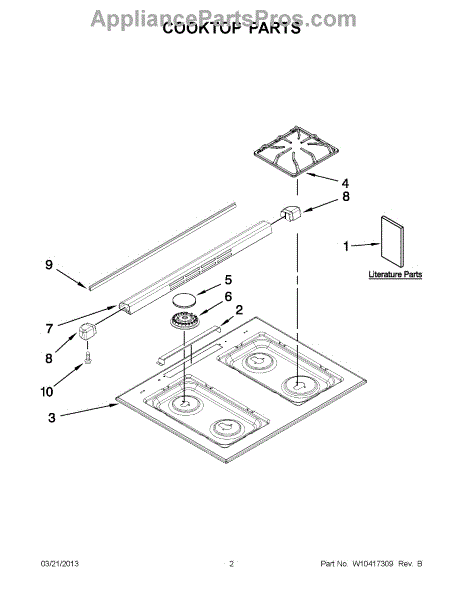 AppliancePartsPros.com

COOKTOP PARTS

4

8

1

Literature Parts

9

5

6

2

7

8

10

3

03/21/2013

2

Part No. W10417309 Rev. B