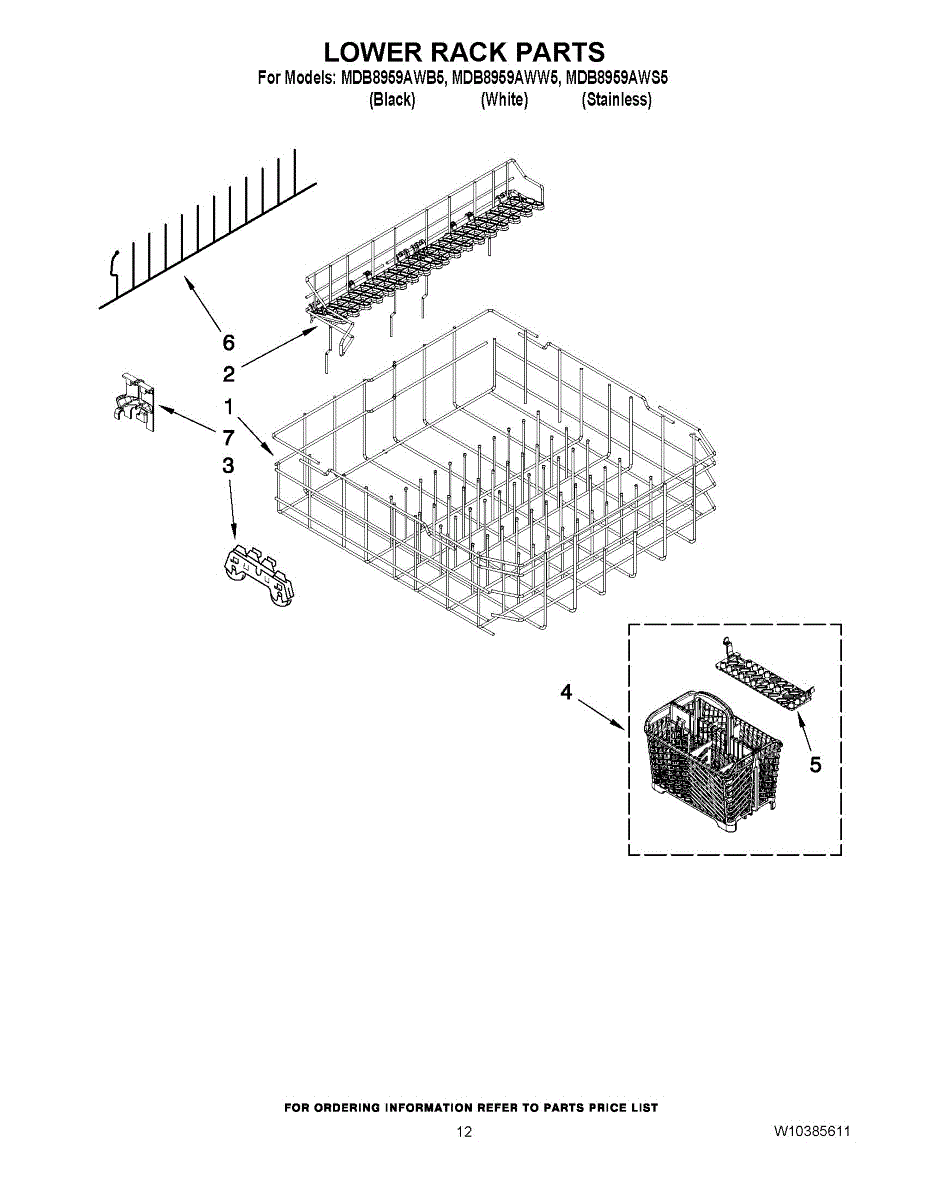 LOWER RACK PARTS

For Models: MDB8959AWB5, MDB8959AWW5, MDB8959AWS5
(Black) (White) (Stainless)

6
2
1
7
3
4
5

FOR ORDERING INFORMATION REFER TO PARTS PRICE LIST

12

W10385611