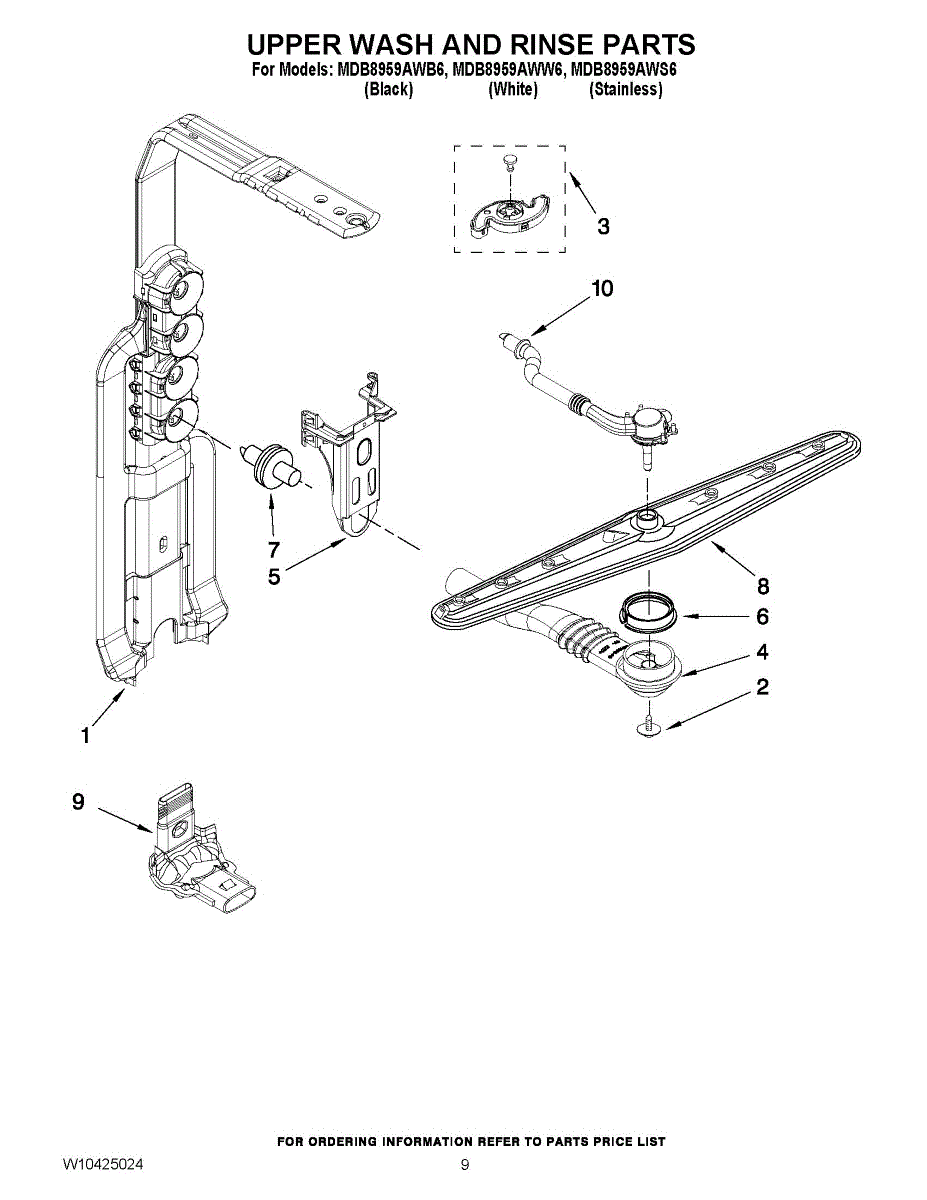 UPPER WASH AND RINSE PARTS
For Models: MDB8959AWB6, MDB8959AWW6, MDB8959AWS6
(Black) (White) (Stainless)

3

10

7

5

8

6

4

2

1

9

FOR ORDERING INFORMATION REFER TO PARTS PRICE LIST

W10425024

9