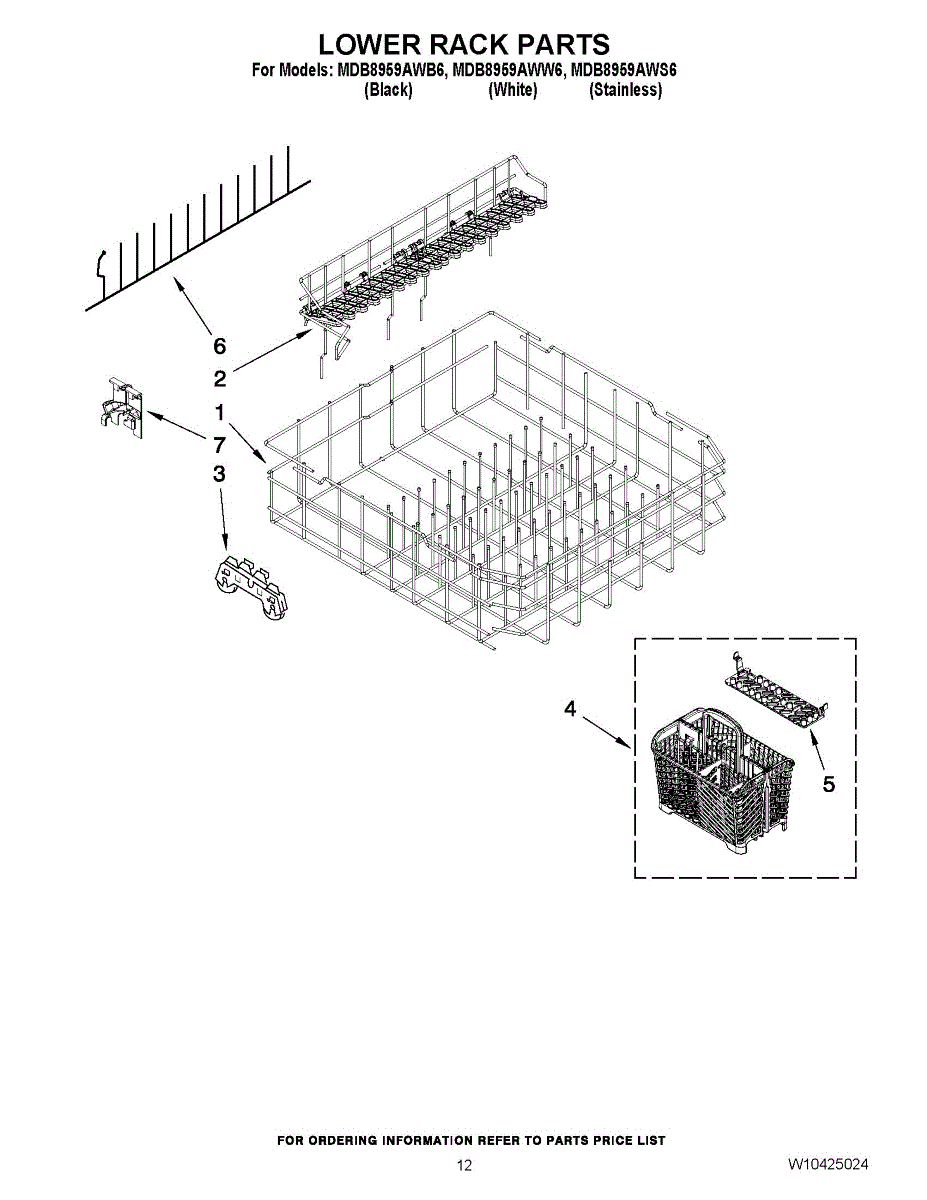 LOWER RACK PARTS
For Models: MDB8959AWB6, MDB8959AWW6, MDB8959AWS6
(Black) (White) (Stainless)

6
2
1
7
3
4
5

FOR ORDERING INFORMATION REFER TO PARTS PRICE LIST

12

W10425024