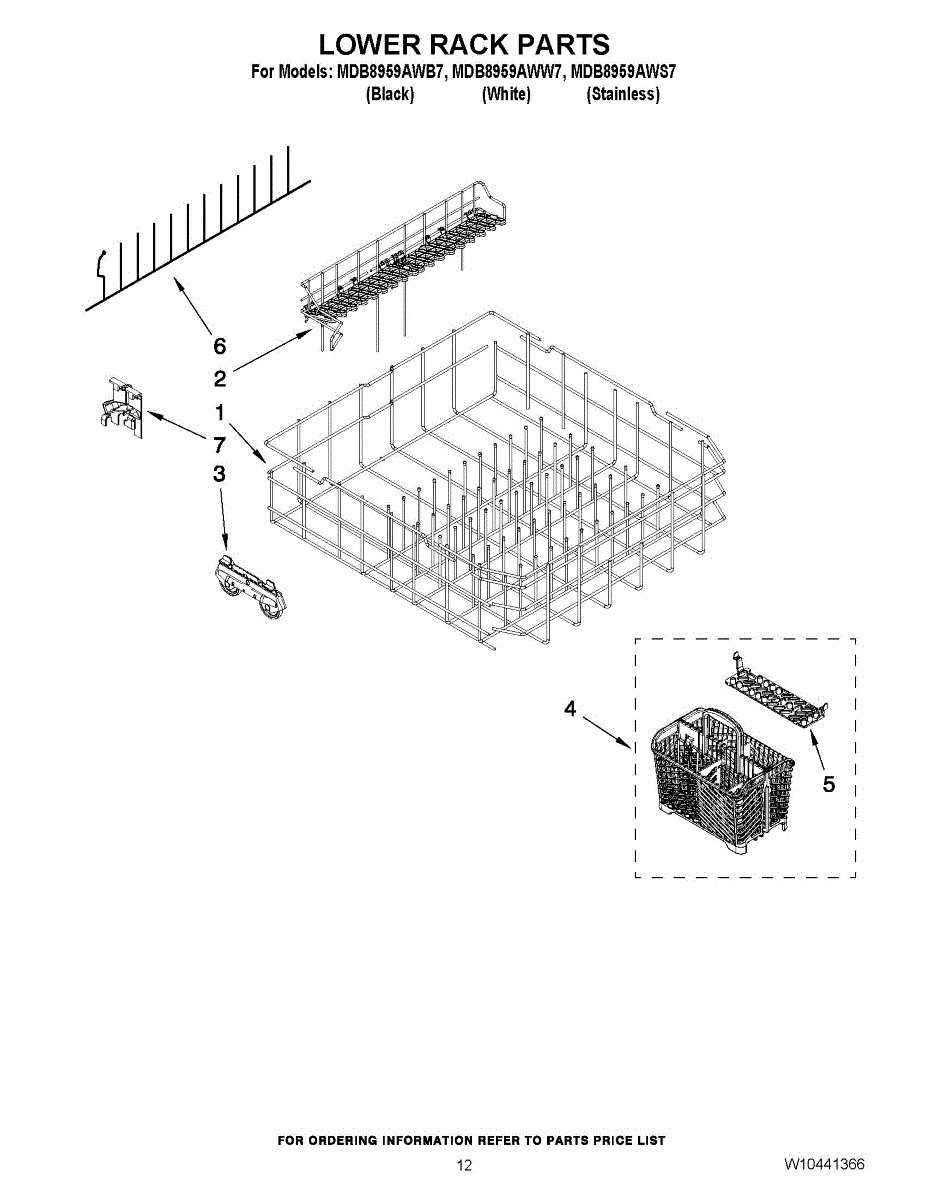 LOWER RACK PARTS
For Models: MDB8959AWB7, MDB8959AWW7, MDB8959AWS7
(Black) (White) (Stainless)

6
2
1
7
3
4
5

FOR ORDERING INFORMATION REFER TO PARTS PRICE LIST
12
W10441366