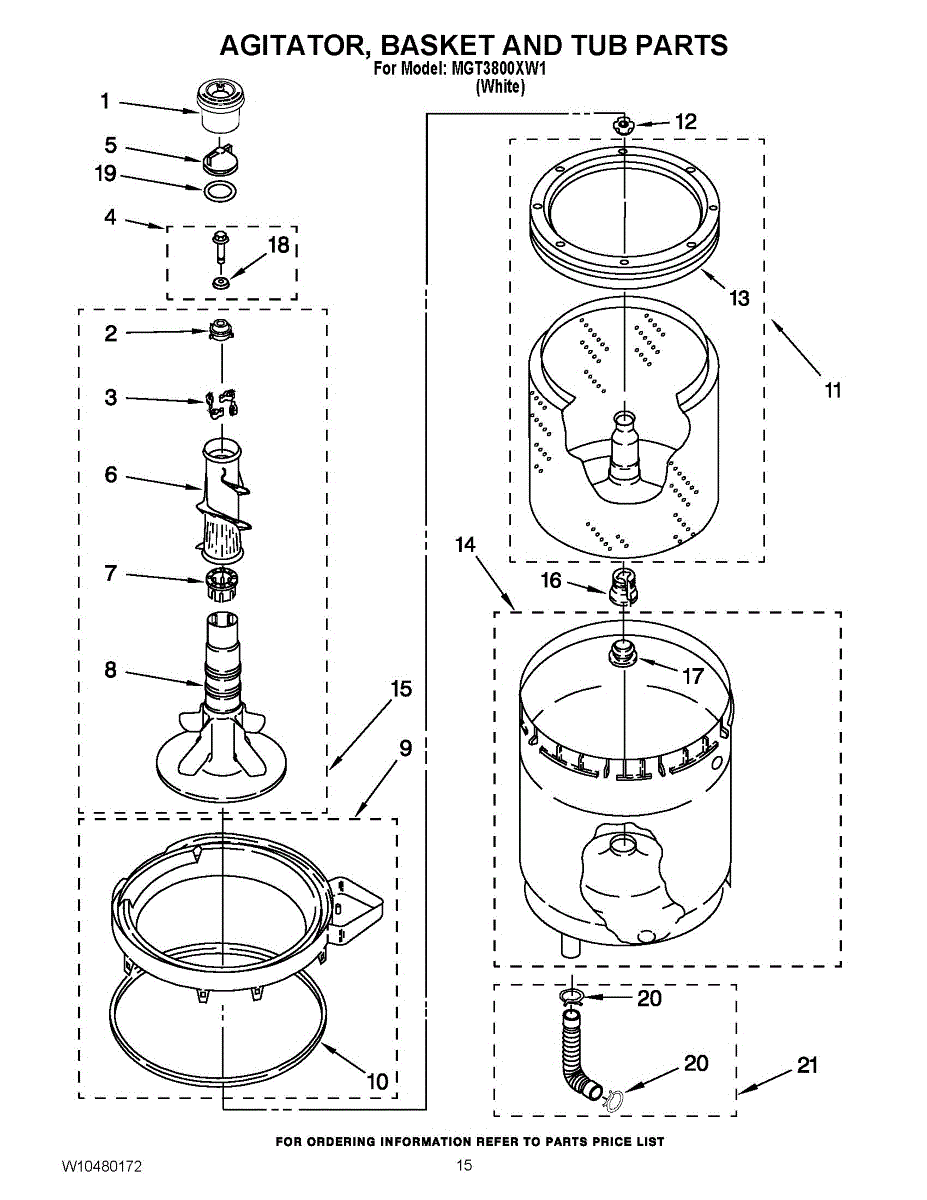 AGITATOR, BASKET AND TUB PARTS
For Model: MGT3800XW1
(White)

1
5
19
4
18
2
3
6
7
8
15
9
10
12
13
11
14
16
17
20
20
21

FOR ORDERING INFORMATION REFER TO PARTS PRICE LIST

W10480172
15