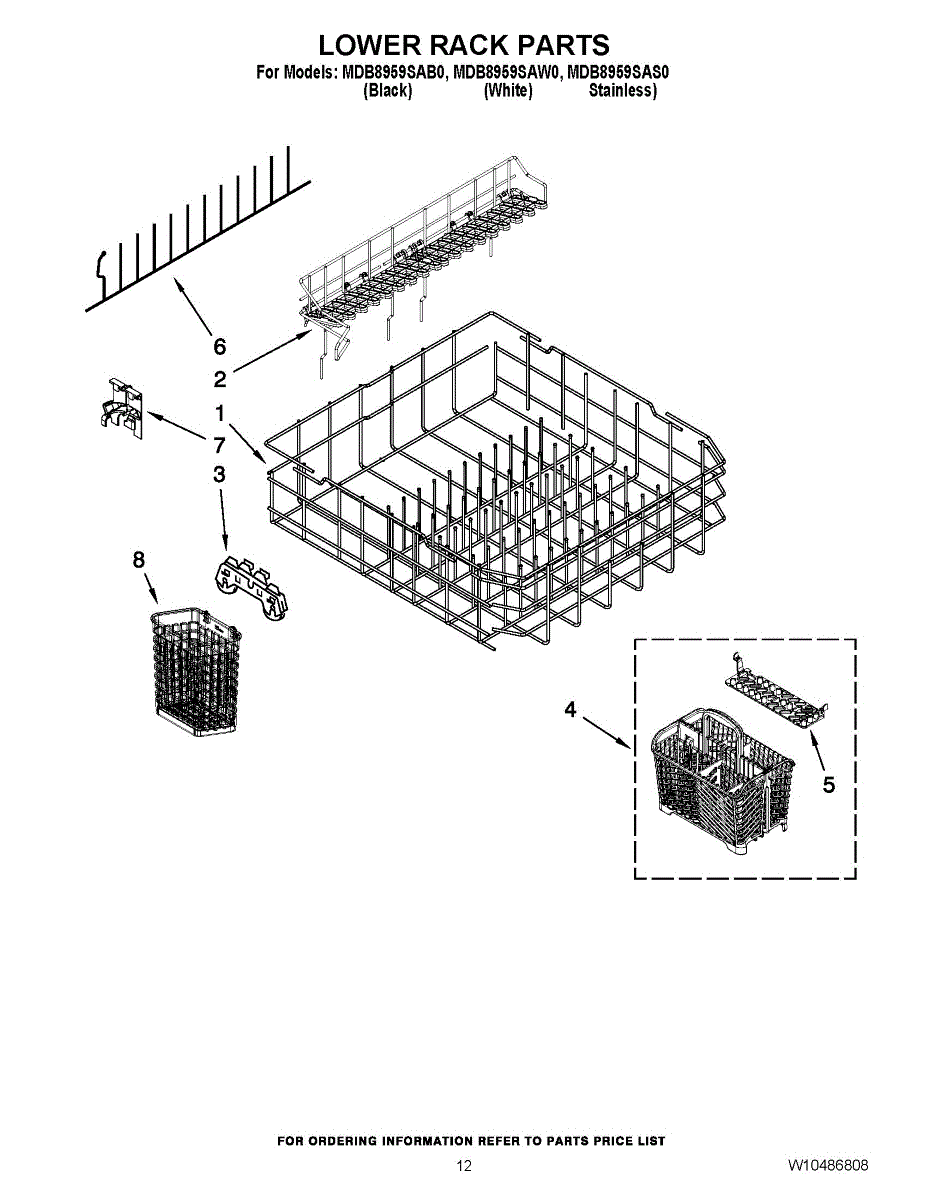 LOWER RACK PARTS
For Models: MDB8959SAB0, MDB8959SAW0, MDB8959SAS0
(Black) (White) Stainless)

6
2
1
7
3
8
4
5

FOR ORDERING INFORMATION REFER TO PARTS PRICE LIST
12
W10486808