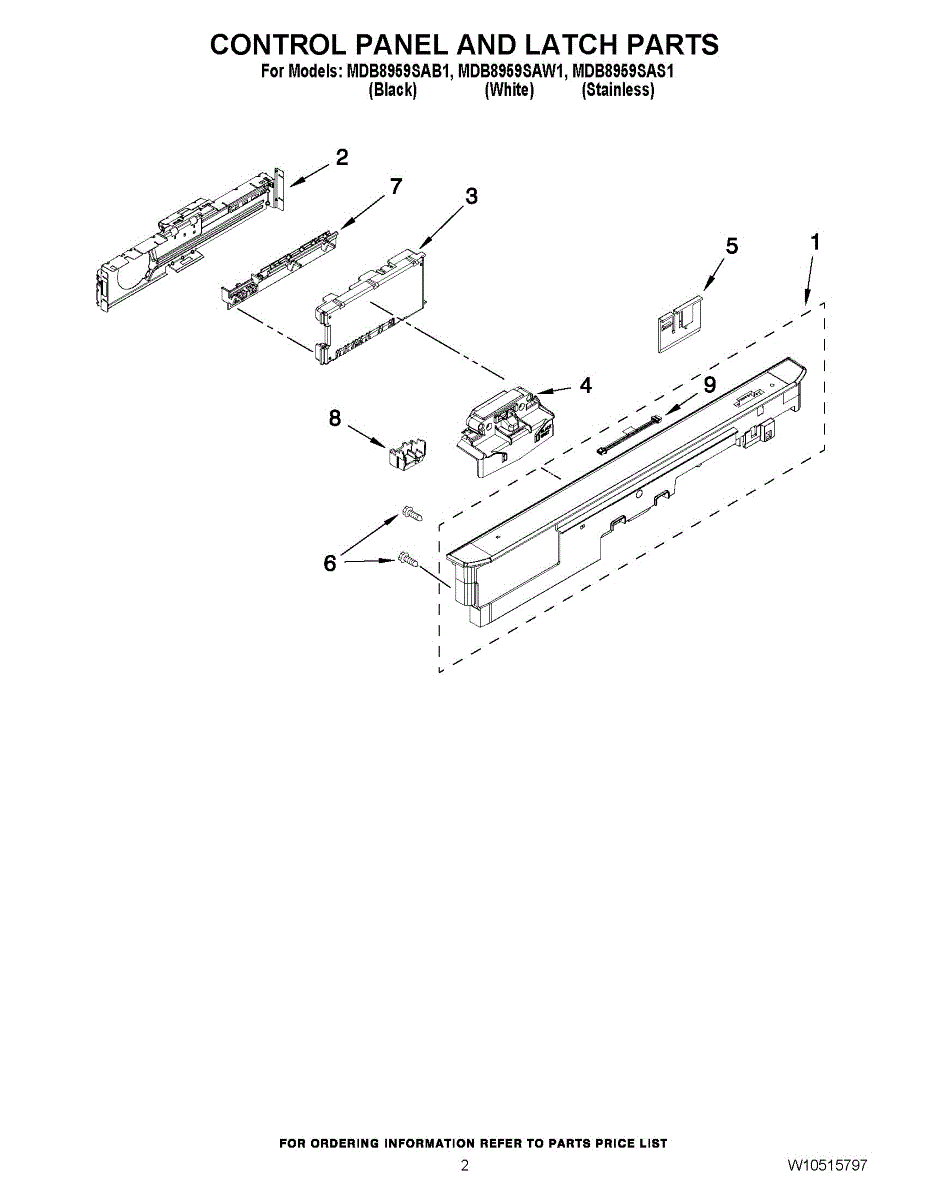 CONTROL PANEL AND LATCH PARTS
For Models: MDB8959SAB1, MDB8959SAW1, MDB8959SAS1
(Black) (White) (Stainless)

2
7
3
5
1
4
9
8
6

FOR ORDERING INFORMATION REFER TO PARTS PRICE LIST
2
W10515797