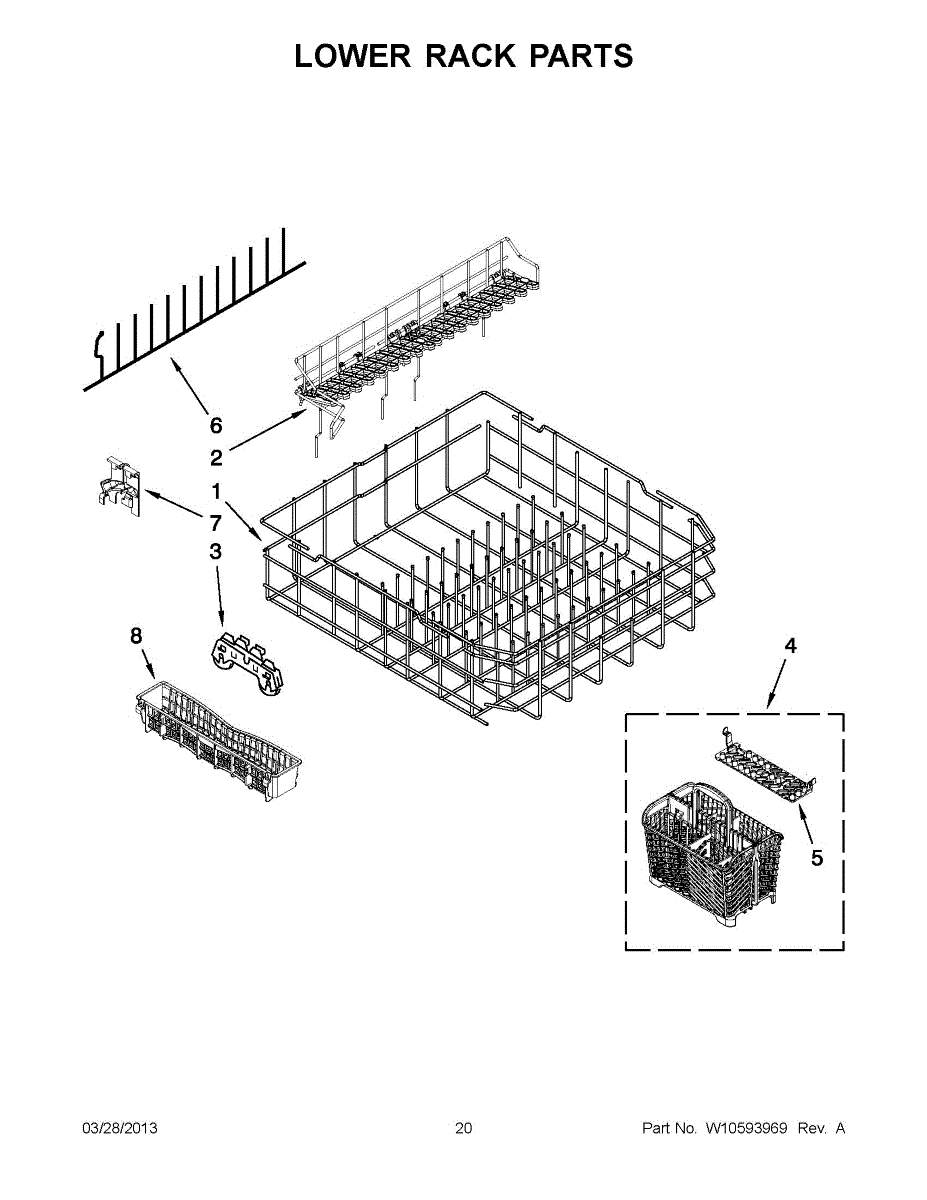 LOWER RACK PARTS

6
2
1
7
3
8
4
5

03/28/2013 20 Part No. W10593969 Rev. A