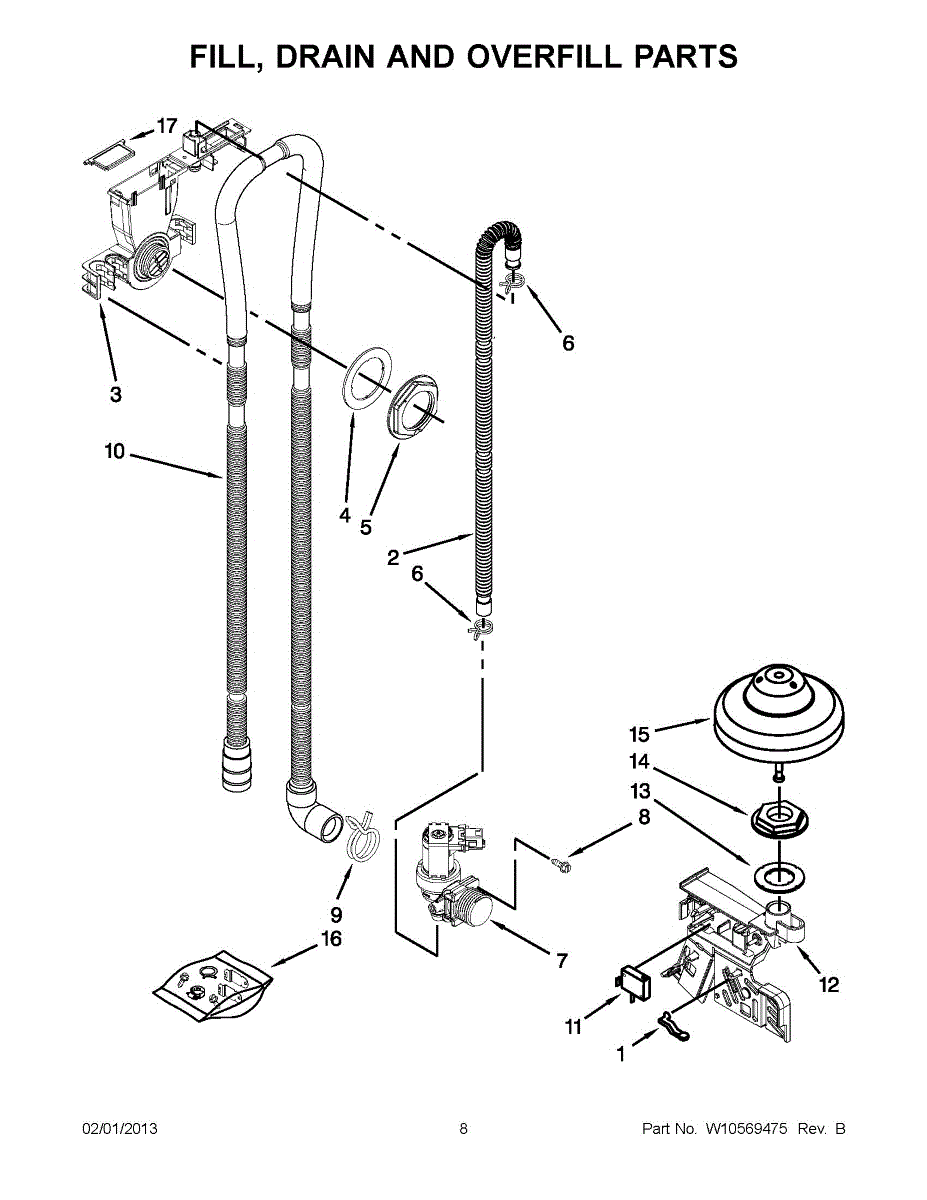 FILL, DRAIN AND OVERFILL PARTS

17

6

3

10

4

5

2

6

15

14

13

8

9

16

7

12

11

1

02/01/2013

8

Part No. W10569475 Rev. B