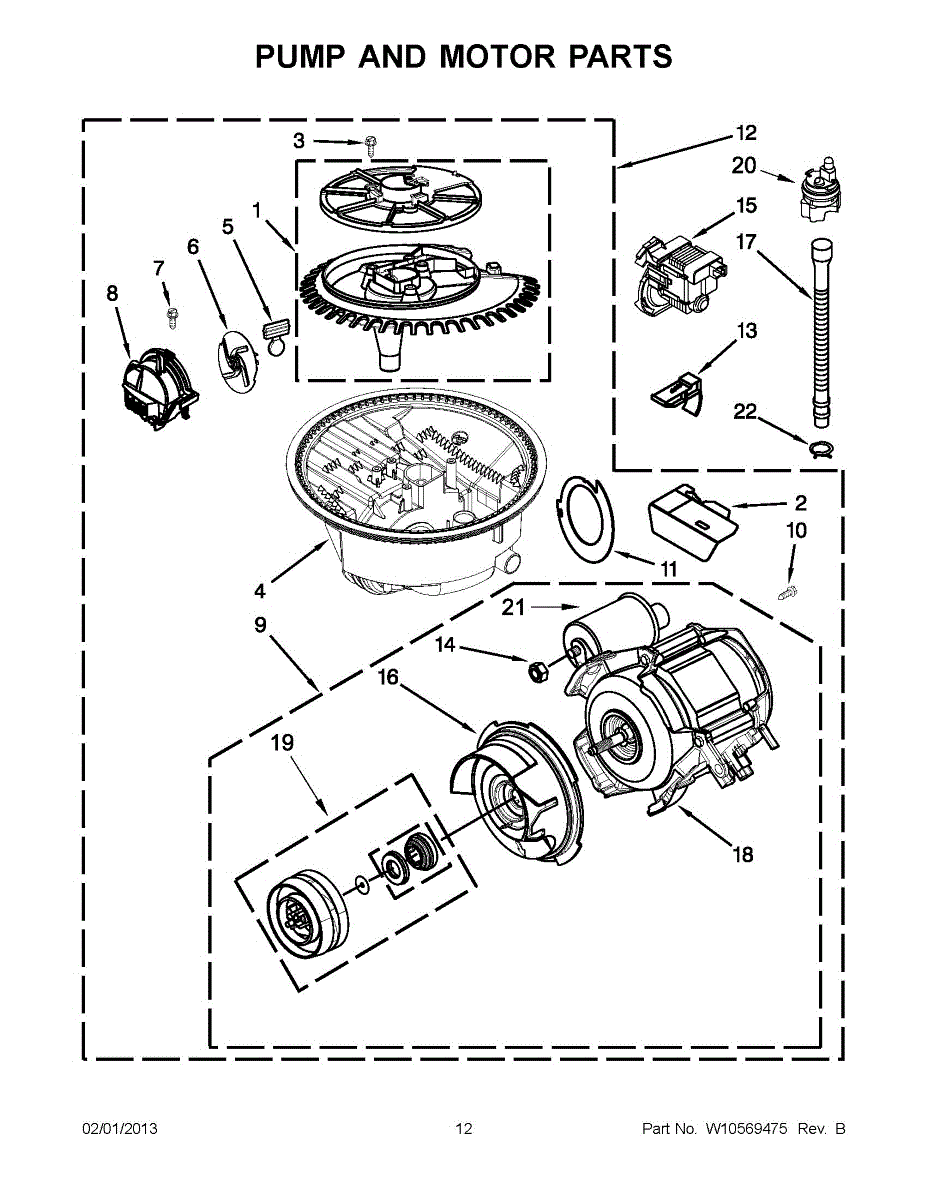 PUMP AND MOTOR PARTS

3
12
20
1
15
5
17
6
7
8
13
22
2
10
4
11
21
9
14
16
19
18

02/01/2013
12
Part No. W10569475 Rev. B