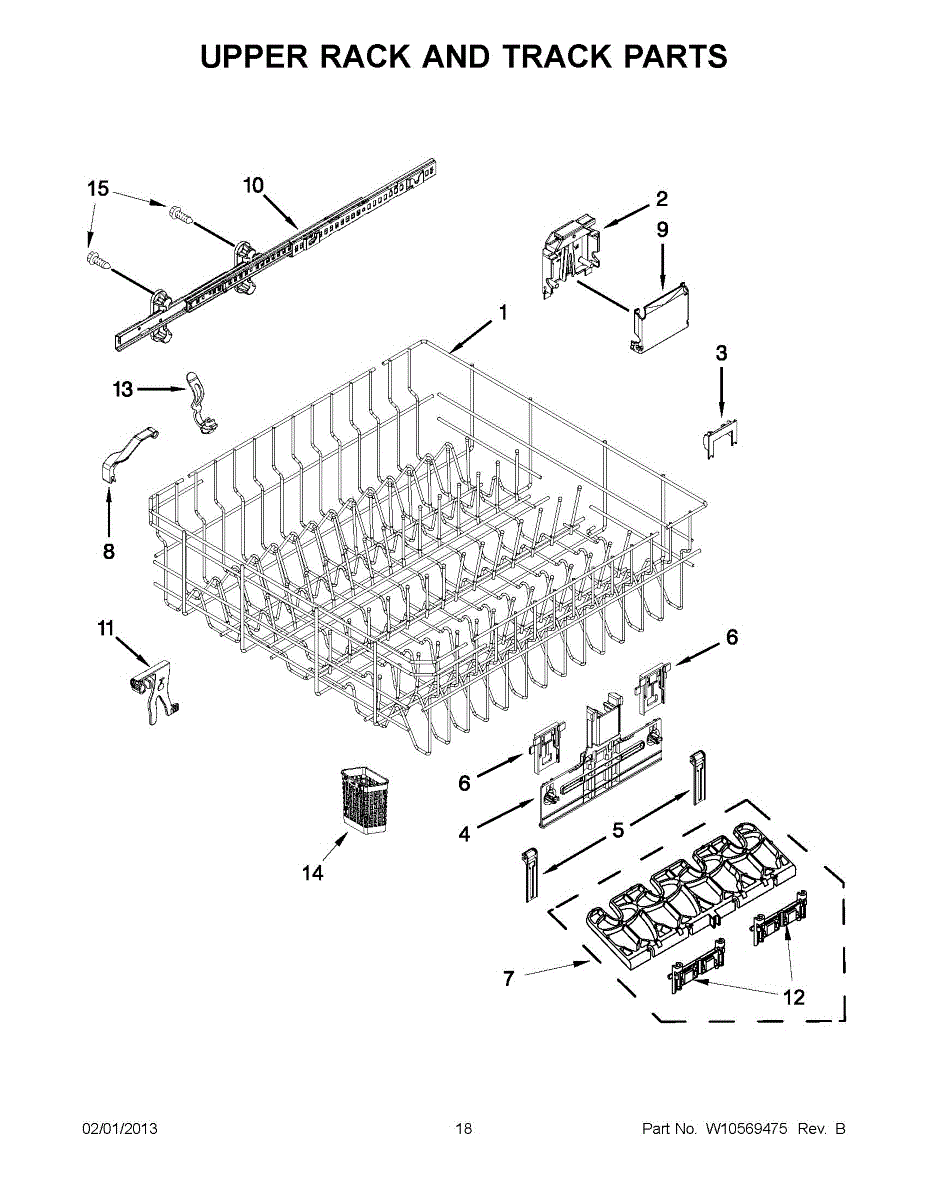 UPPER RACK AND TRACK PARTS

15
10
2
9
1
3
13
8
11
6
6
4
5
14
7
12

02/01/2013
18
Part No. W10569475 Rev. B