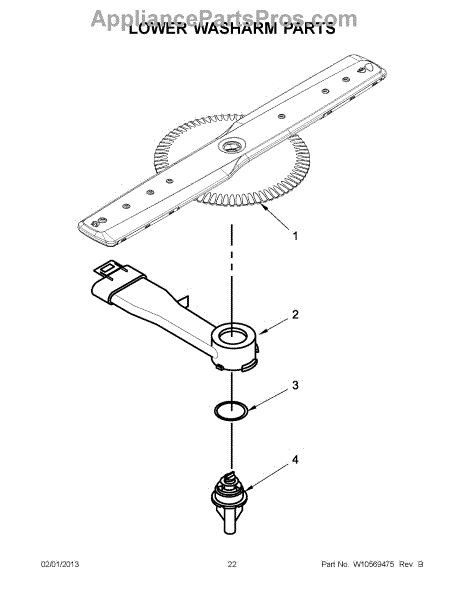 AppliancePartsPros.com
LOWER WASHARM PARTS

1

2

3

4

02/01/2013 22 Part No. W10569475 Rev. B