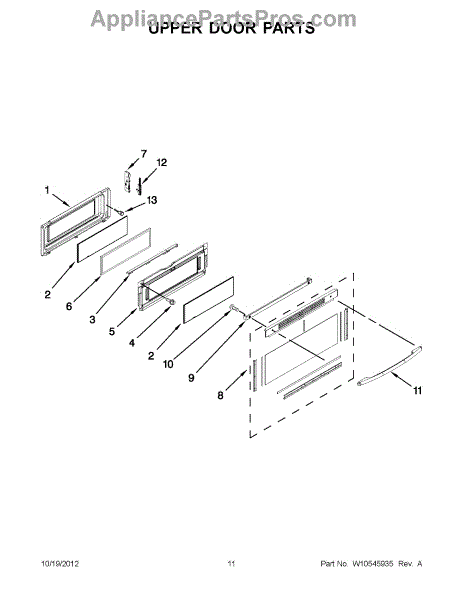 AppliancePartsPros.com
UPPER DOOR PARTS

7
12
1
13
2
6
3
5
4
2
10
9
8
11

10/19/2012
11
Part No. W10545935 Rev. A