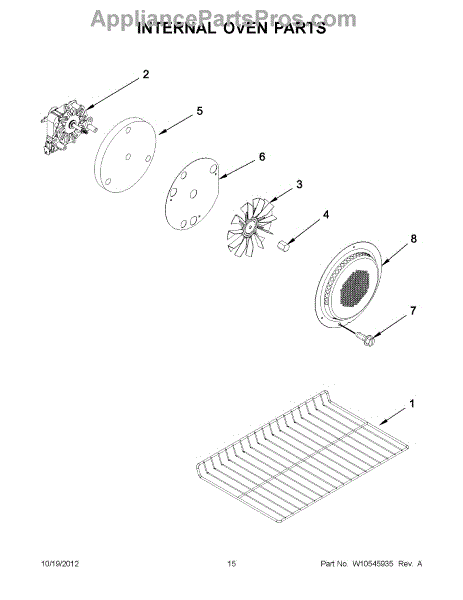 AppliancePartsPros.com
INTERNAL OVEN PARTS

2

5

6

3

4

8

7

1

10/19/2012 15 Part No. W10545935 Rev. A