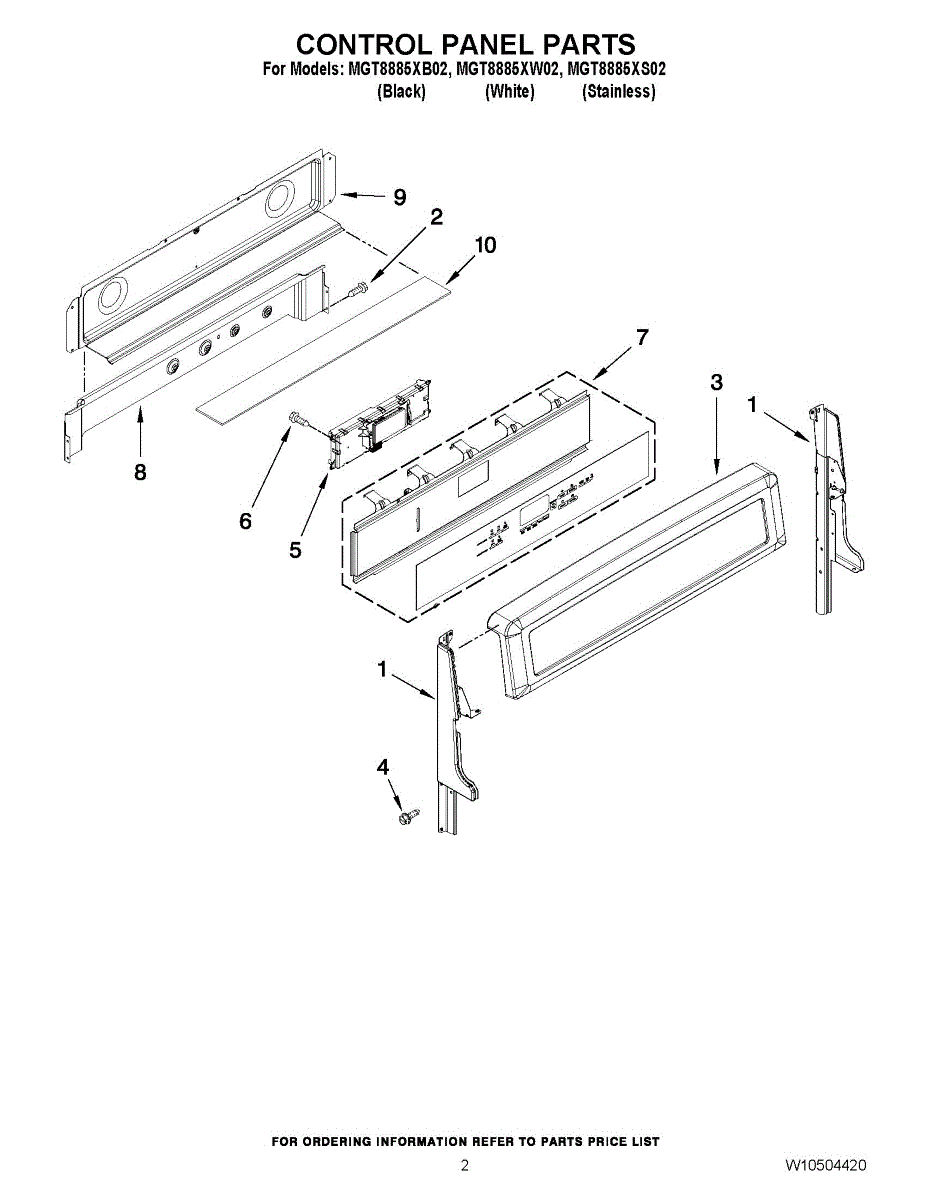 CONTROL PANEL PARTS
For Models: MGT8885XB02, MGT8885XW02, MGT8885XS02
(Black) (White) (Stainless)

9
2
10
7
3
1
8
6
5
1
4

FOR ORDERING INFORMATION REFER TO PARTS PRICE LIST
2
W10504420