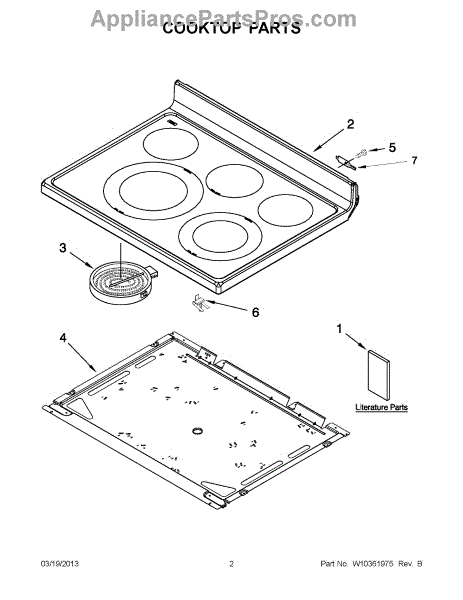 AppliancePartsPros.com
COOKTOP PARTS

2
5
7
3
6
4
1
Literature Parts

03/19/2013
2
Part No. W10361975 Rev. B